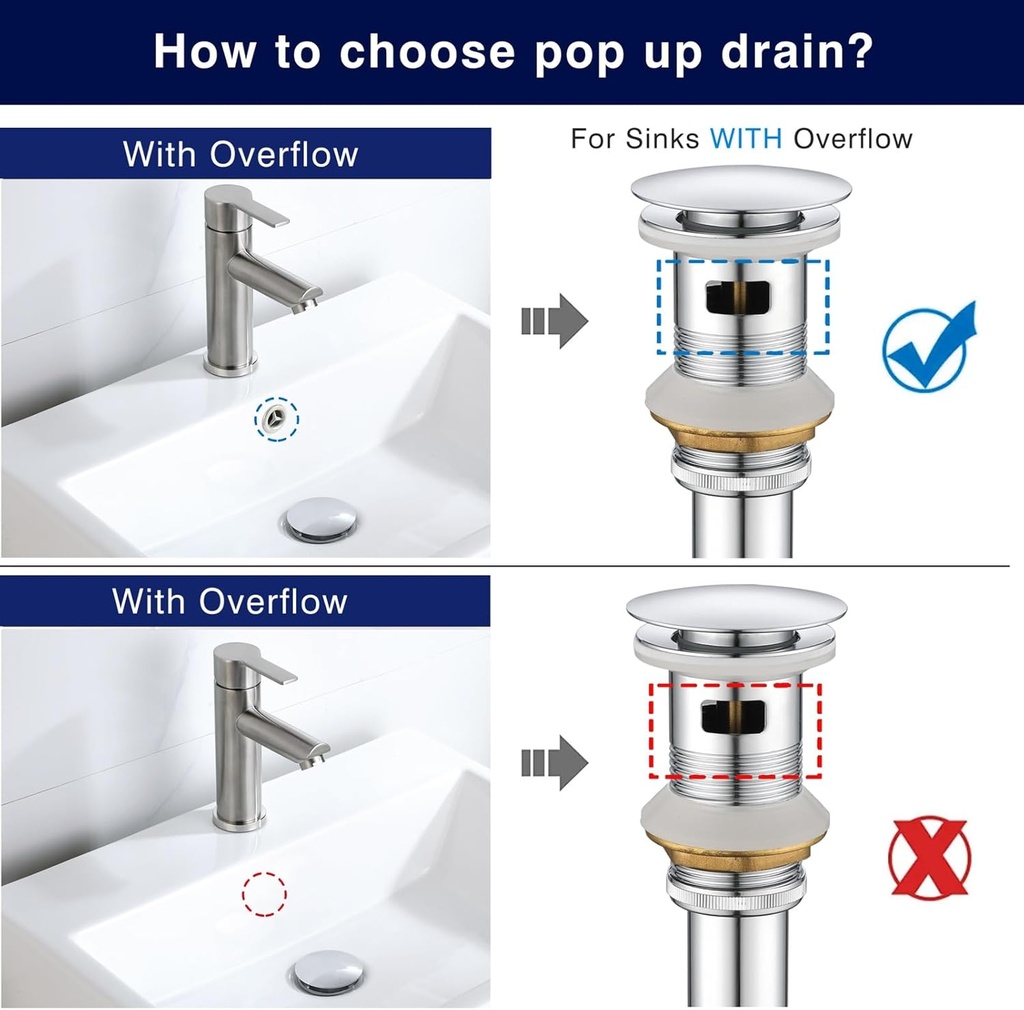 How to choose pop up drain?

With Overflow

For Sinks WITH Overflow

With Overflow