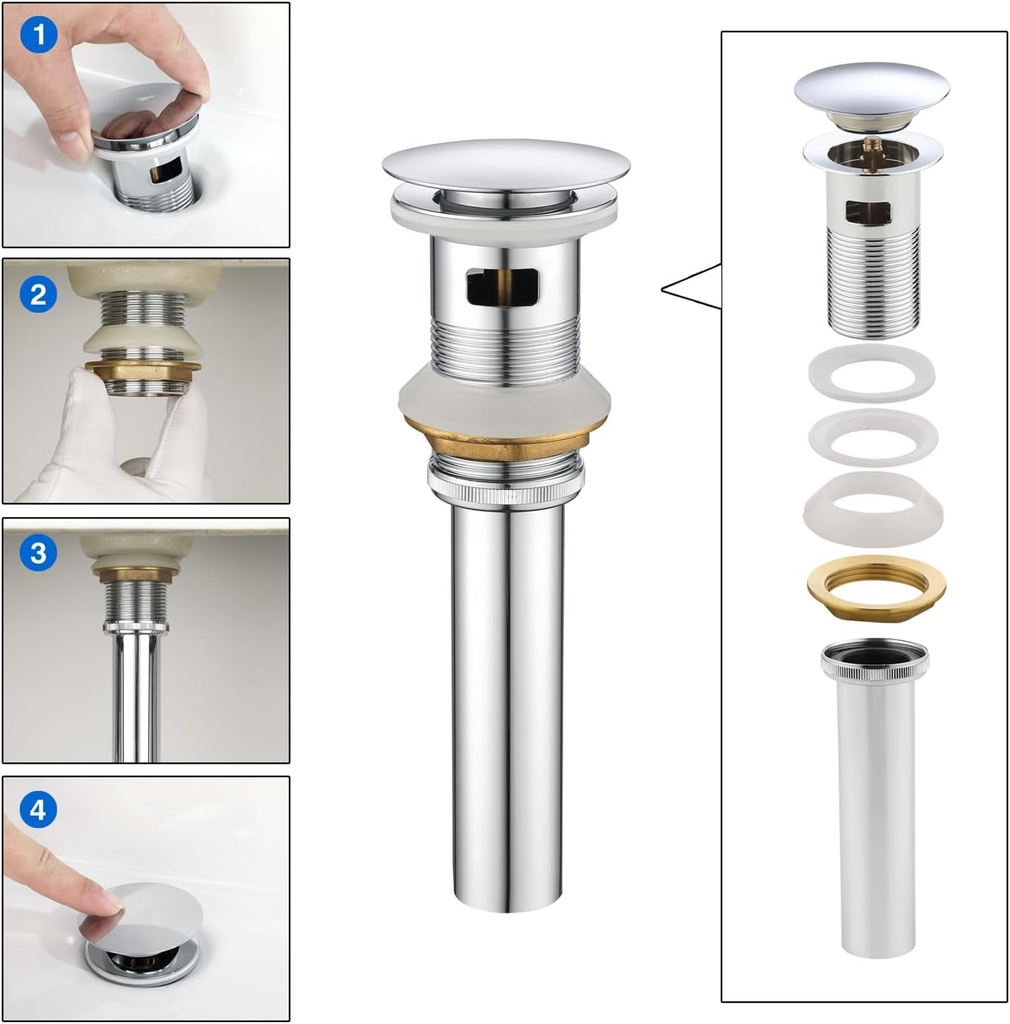 1
2
3
4