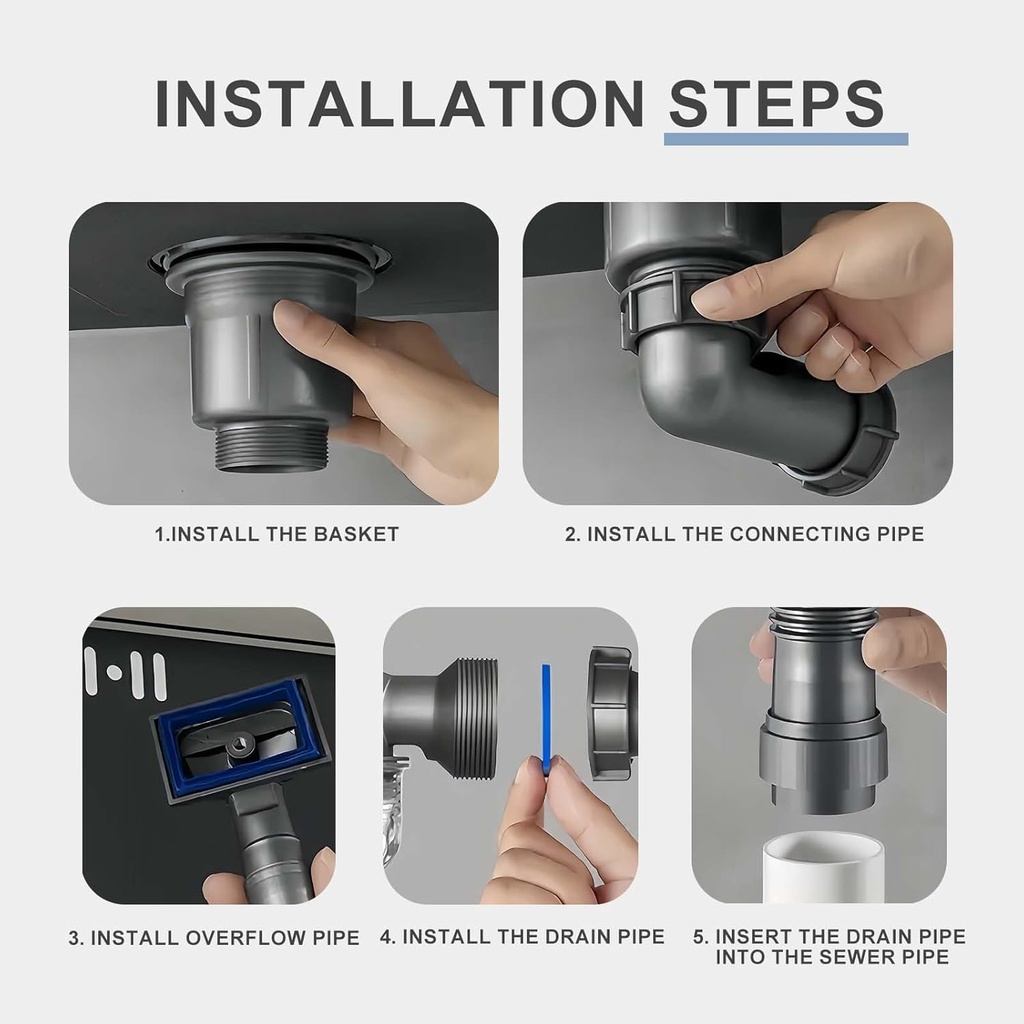 INSTALLATION STEPS

1.INSTALL THE BASKET

2. INSTALL THE CONNECTING PIPE

3. INSTALL OVERFLOW PIPE

4. INSTALL THE DRAIN PIPE

5. INSERT THE DRAIN PIPE INTO THE SEWER PIPE