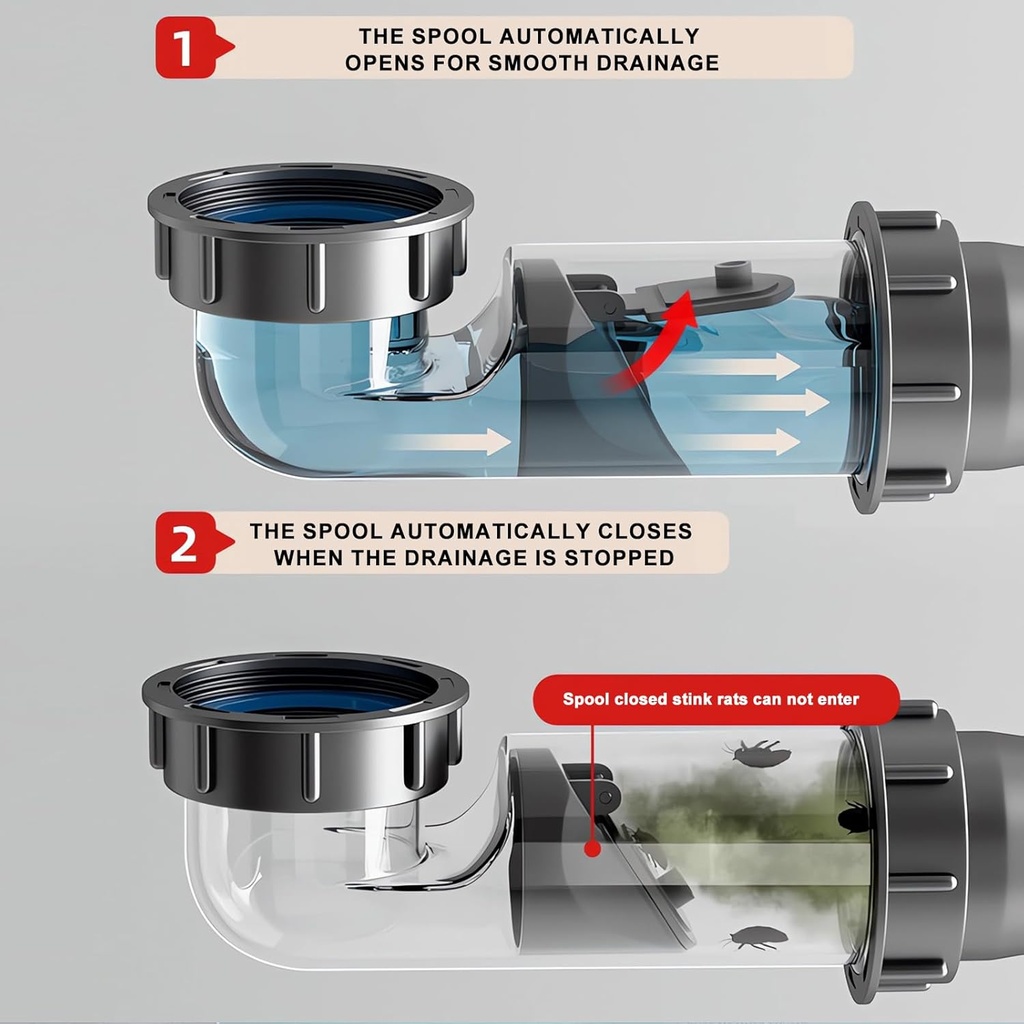 1 THE SPOOL AUTOMATICALLY OPENS FOR SMOOTH DRAINAGE

2 THE SPOOL AUTOMATICALLY CLOSES WHEN THE DRAINAGE IS STOPPED

Spool closed stink rats can not enter