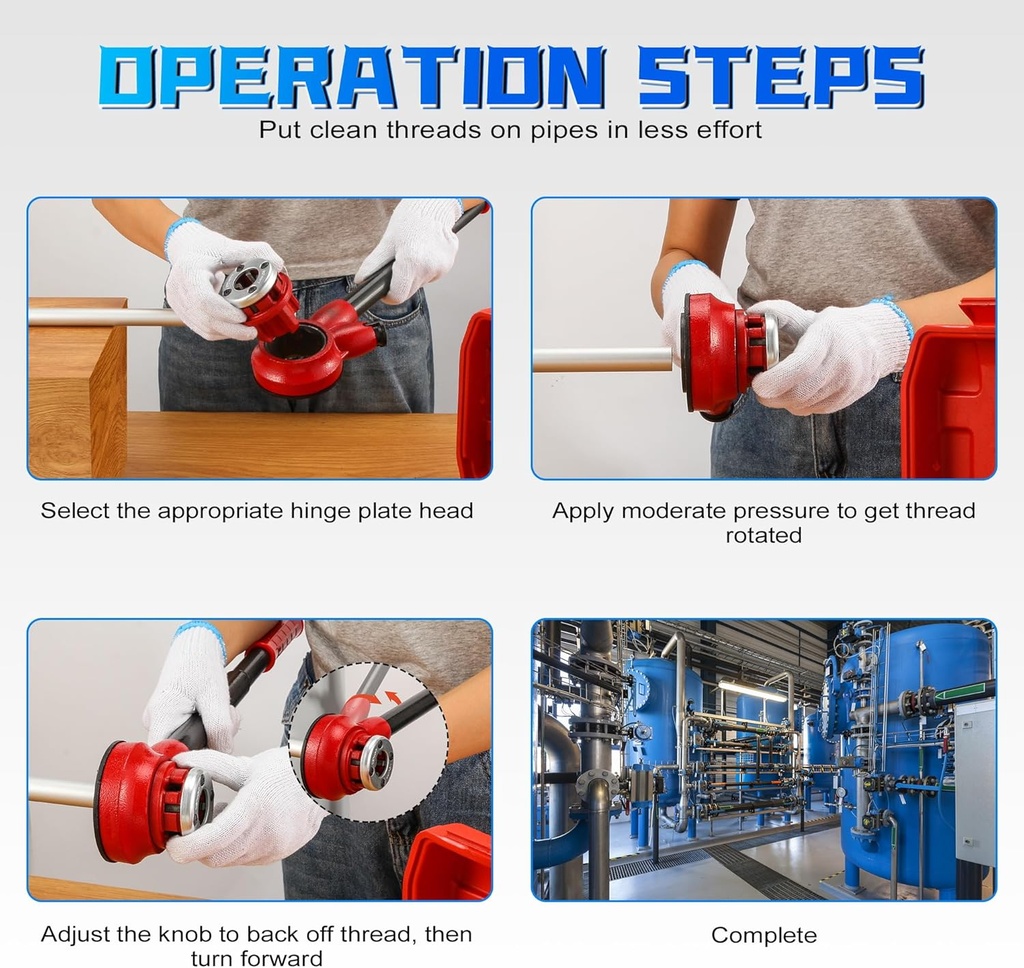 OPERATION STEPS
Put clean threads on pipes in less effort

Select the appropriate hinge plate head

Apply moderate pressure to get thread rotated

Adjust the knob to back off thread, then turn forward

Complete