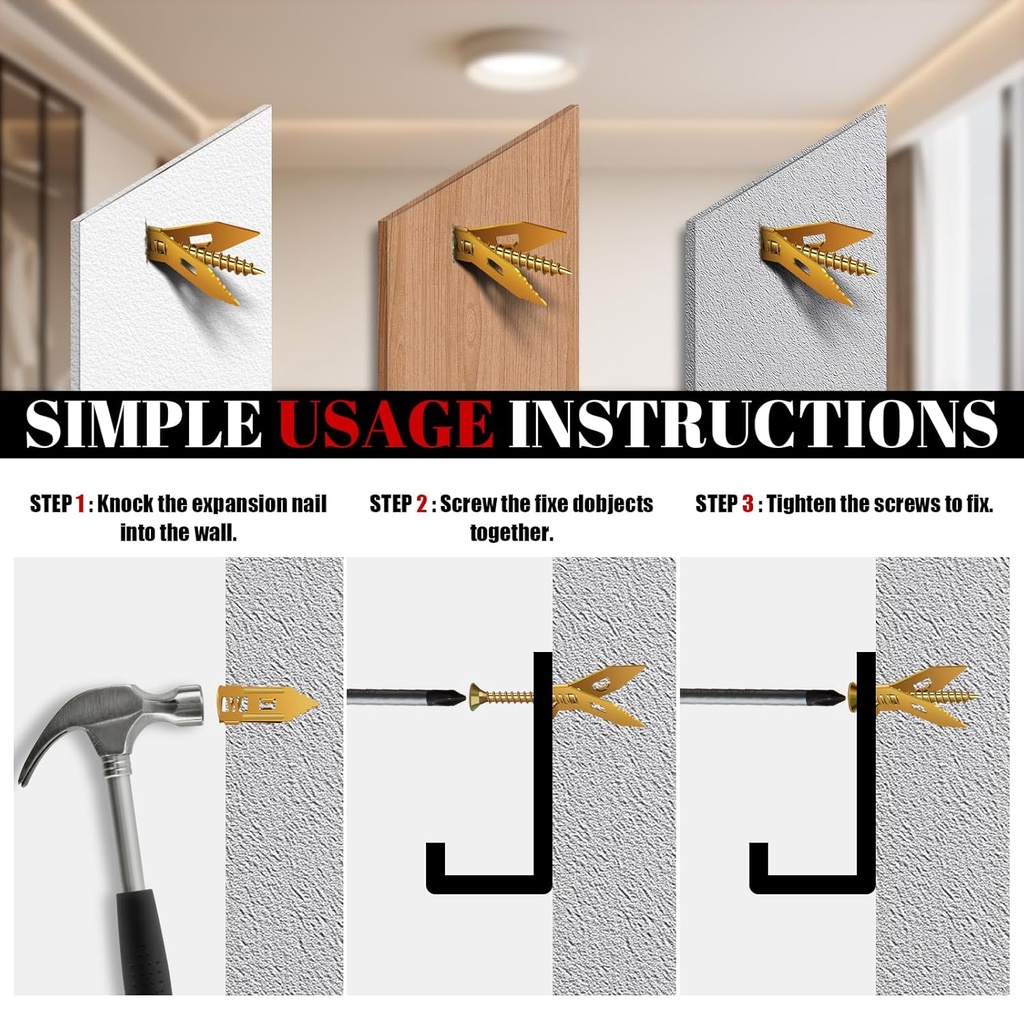 SIMPLE USAGE INSTRUCTIONS

STEP 1 : Knock the expansion nail into the wall.

STEP 2 : Screw the fixe dobjects together.

STEP 3 : Tighten the screws to fix.