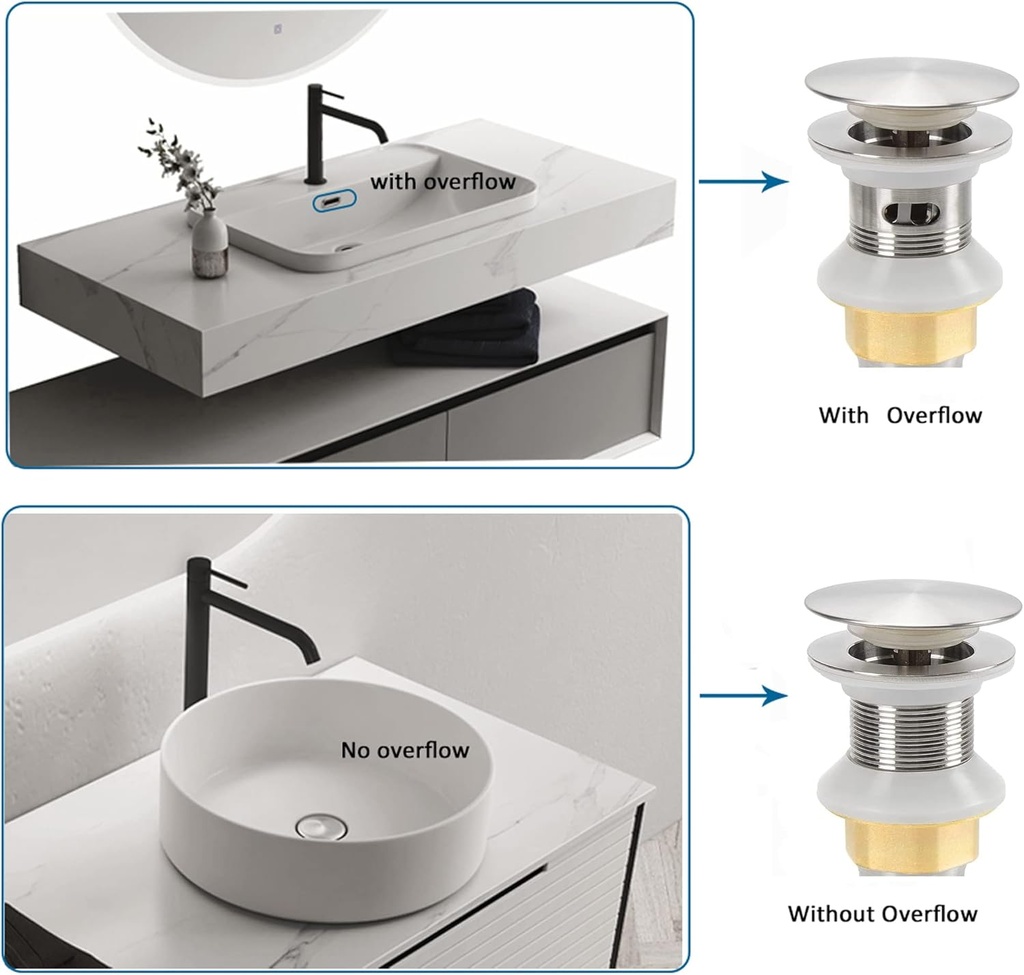 with overflow

With Overflow

No overflow

Without Overflow