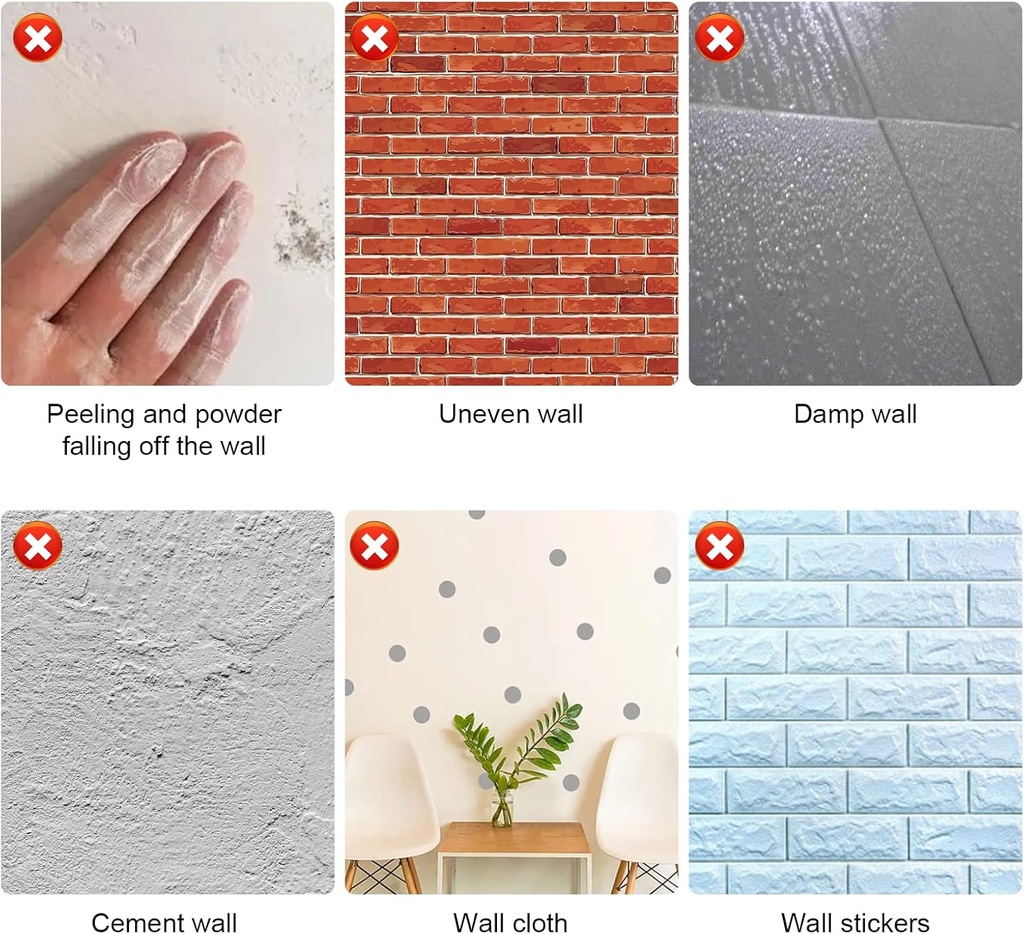 Peeling and powder falling off the wall

Uneven wall

Damp wall

Cement wall

Wall cloth

Wall stickers