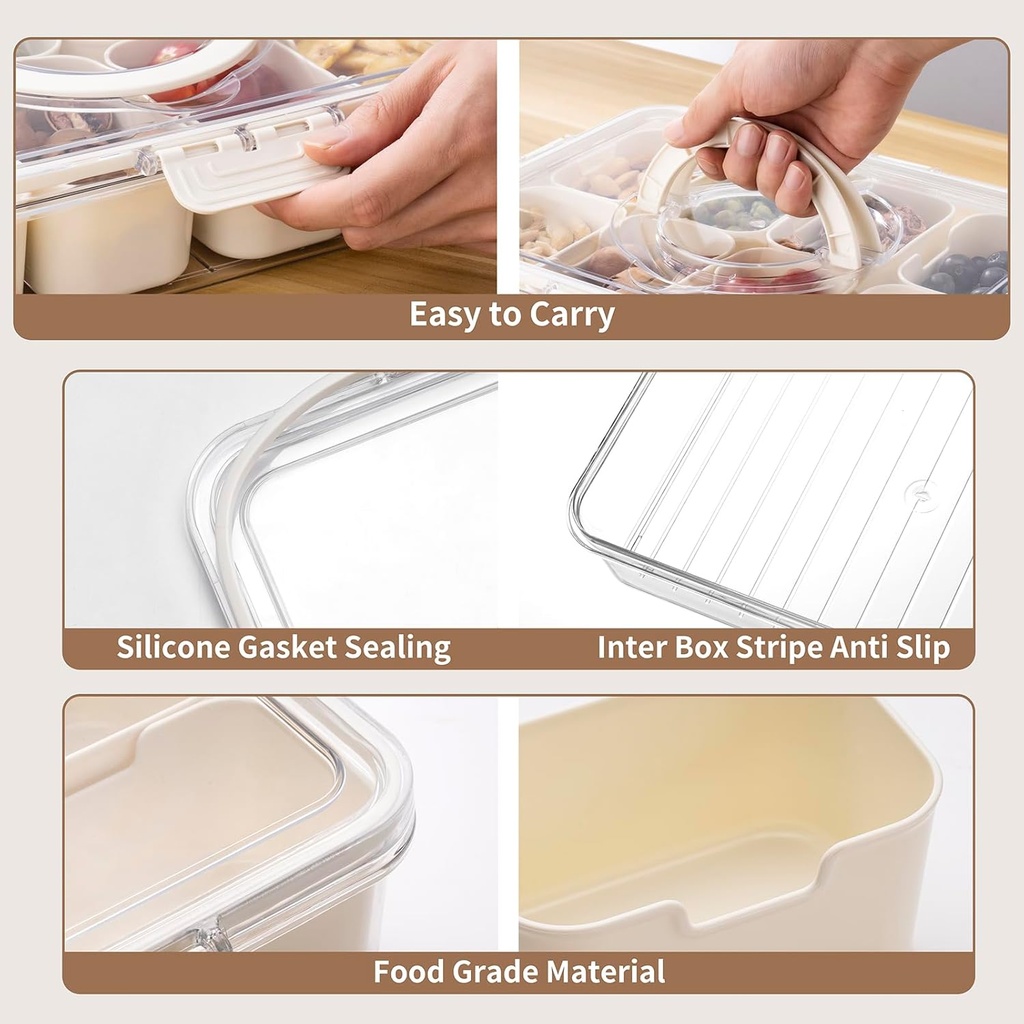 Easy to Carry

Silicone Gasket Sealing

Inter Box Stripe Anti Slip

Food Grade Material