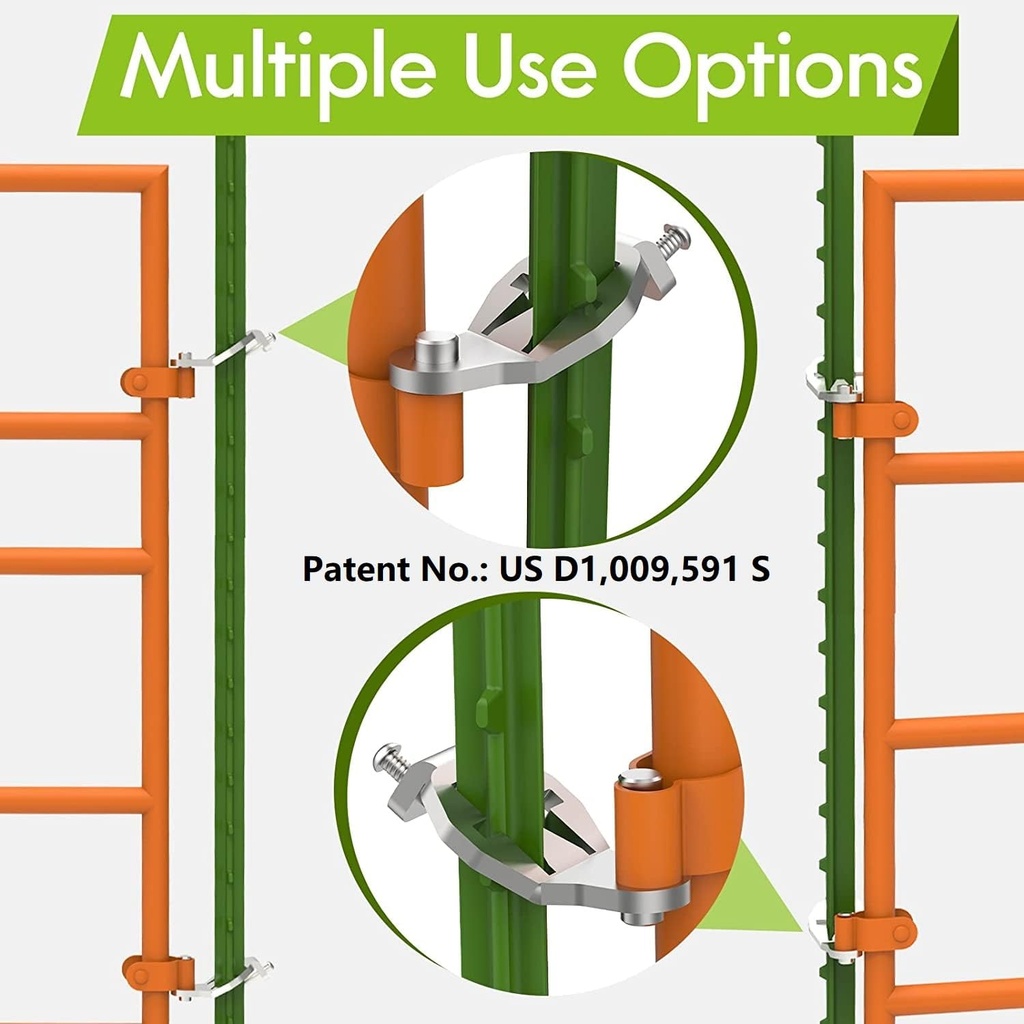 Multiple Use Options

Patent No.: US D1,009,591 S