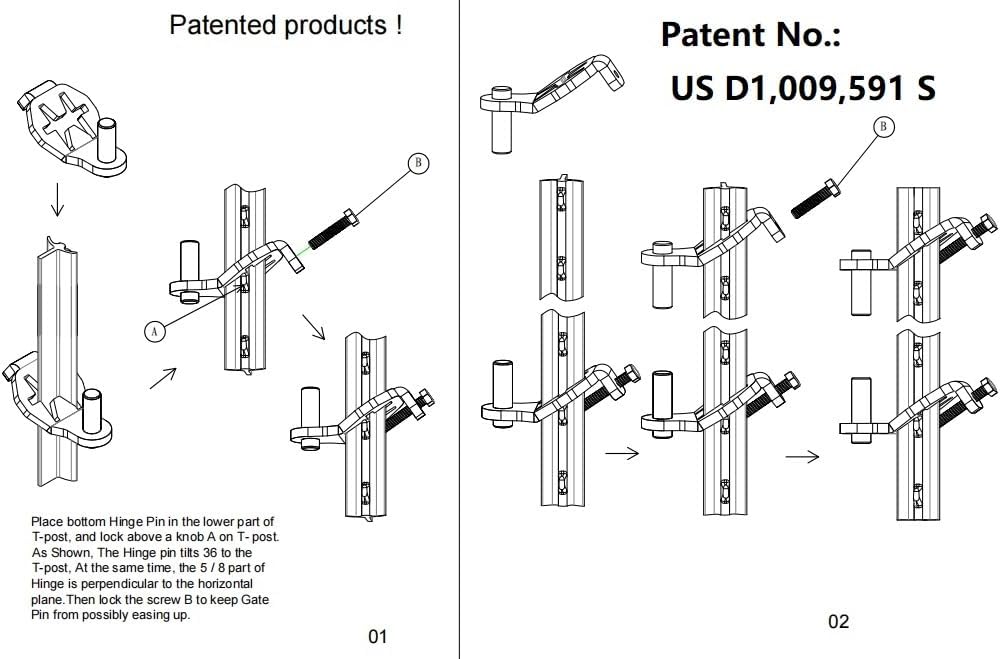 Patented products !

B

A

Place bottom Hinge Pin in the lower part of T-post, and lock above a knob A on T- post. As Shown, The Hinge pin tilts 36 to the T-post, At the same time, the 5 / 8 part of Hinge is perpendicular to the horizontal plane.Then lock the screw B to keep Gate Pin from possibly easing up.

01

Patent No.:

US D1,009,591 S

B

02