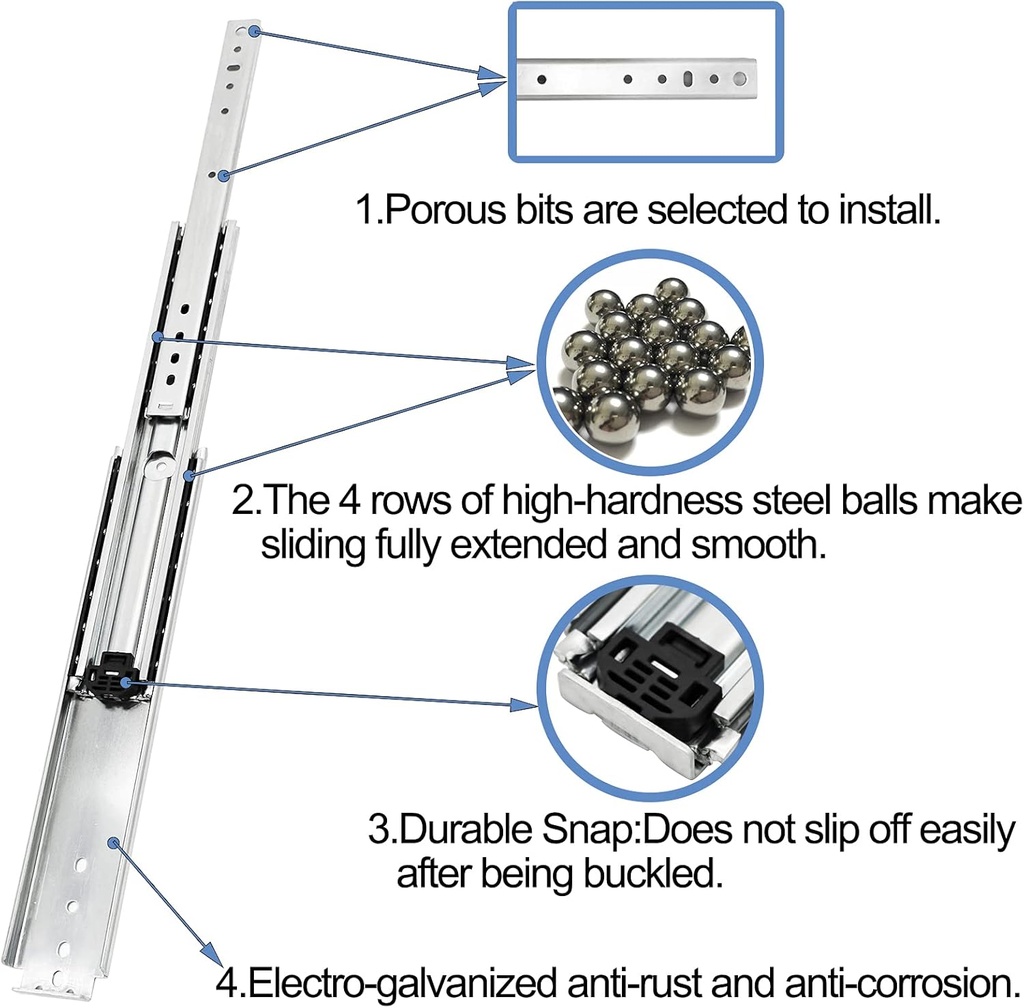 1.Porous bits are selected to install.

2.The 4 rows of high-hardness steel balls make sliding fully extended and smooth.

3.Durable Snap:Does not slip off easily after being buckled.

4.Electro-galvanized anti-rust and anti-corrosion.