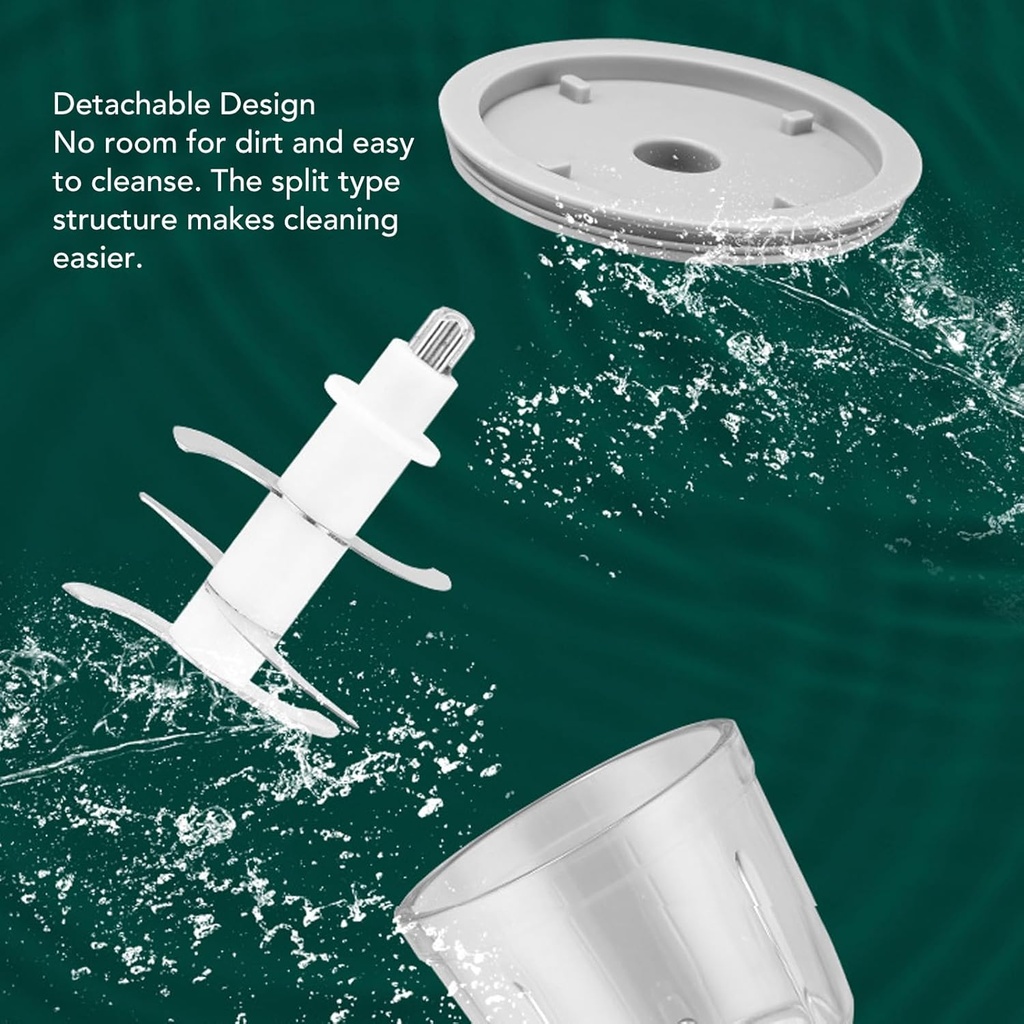 Detachable Design
No room for dirt and easy to cleanse. The split type structure makes cleaning easier.