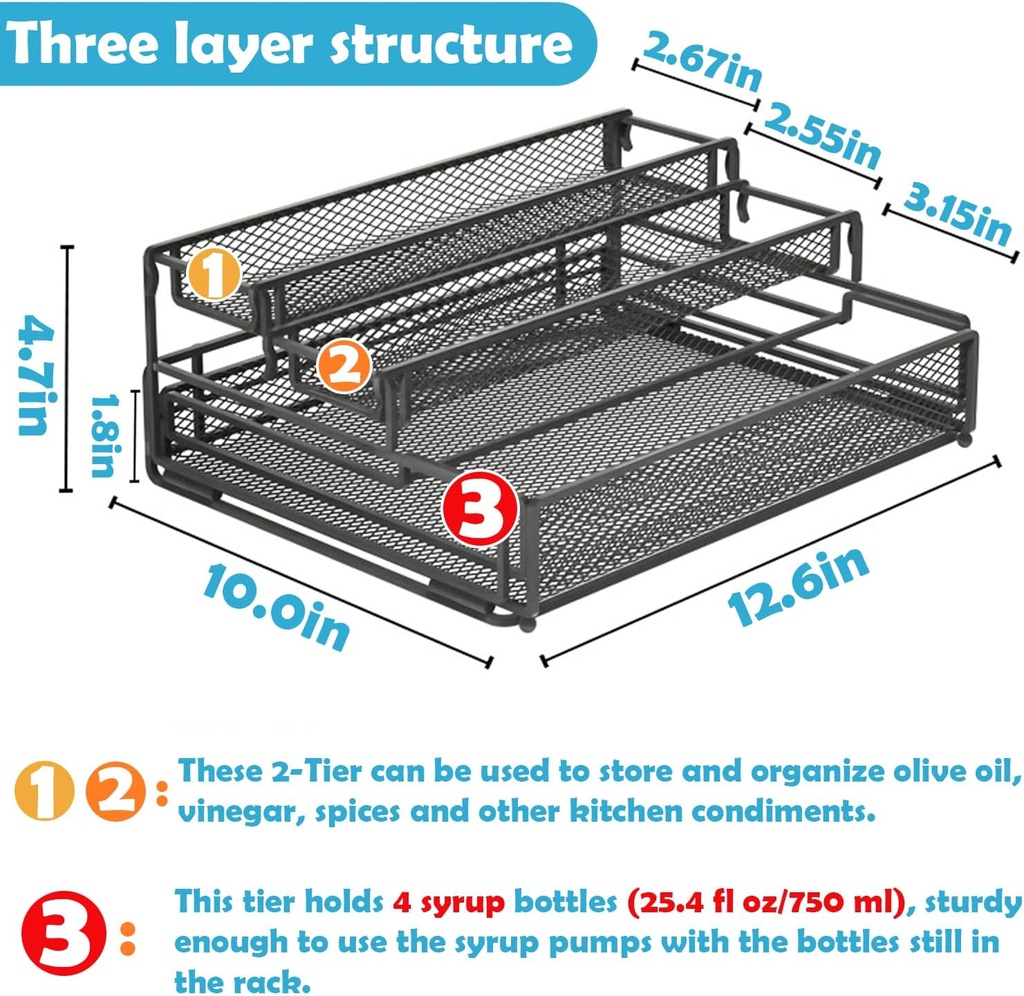 Three layer structure

2.67in
2.55in
3.15in
4.7in
1.8in
1
2
3
10.0in
12.6in

1 2 : These 2-Tier can be used to store and organize olive oil, vinegar, spices and other kitchen condiments.

3 : This tier holds 4 syrup bottles (25.4 fl oz/750 ml), sturdy enough to use the syrup pumps with the bottles still in the rack.