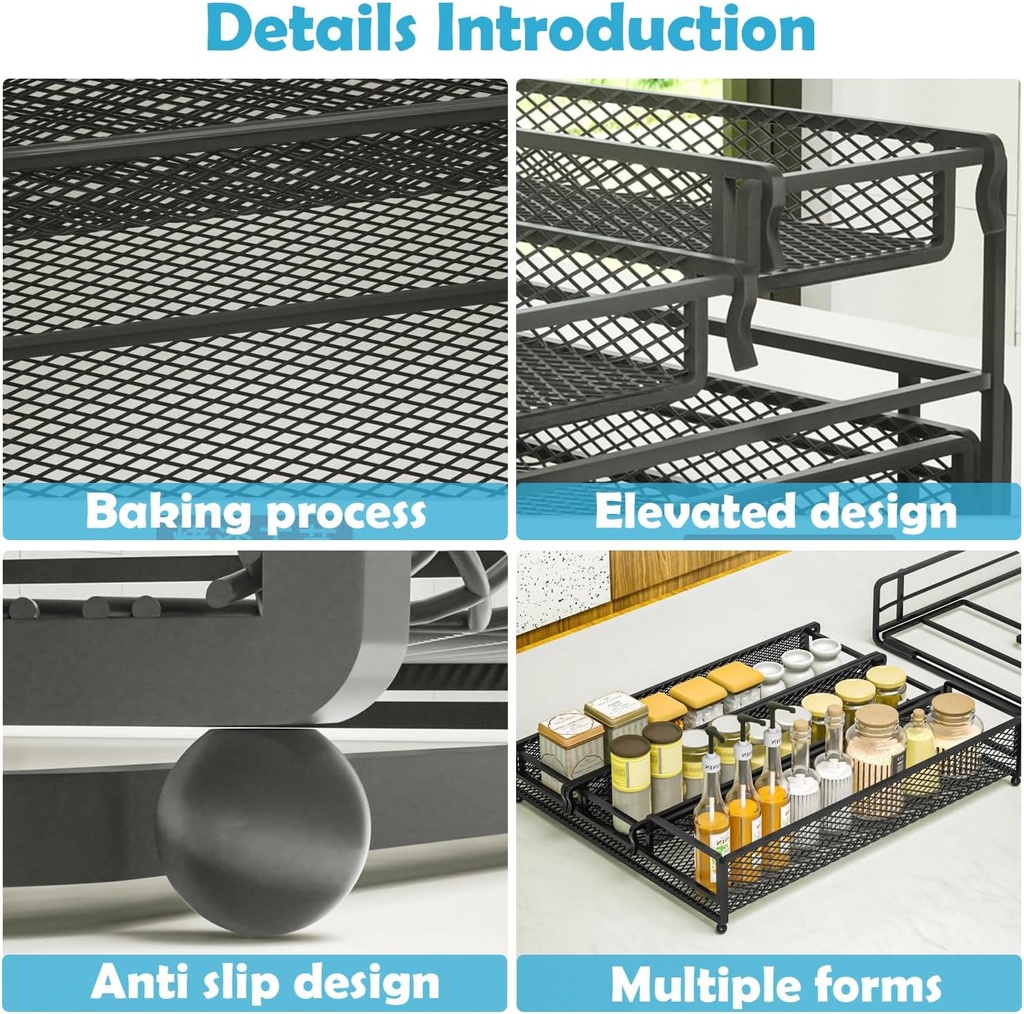 Details Introduction

Baking process

Elevated design

Anti slip design

Multiple forms