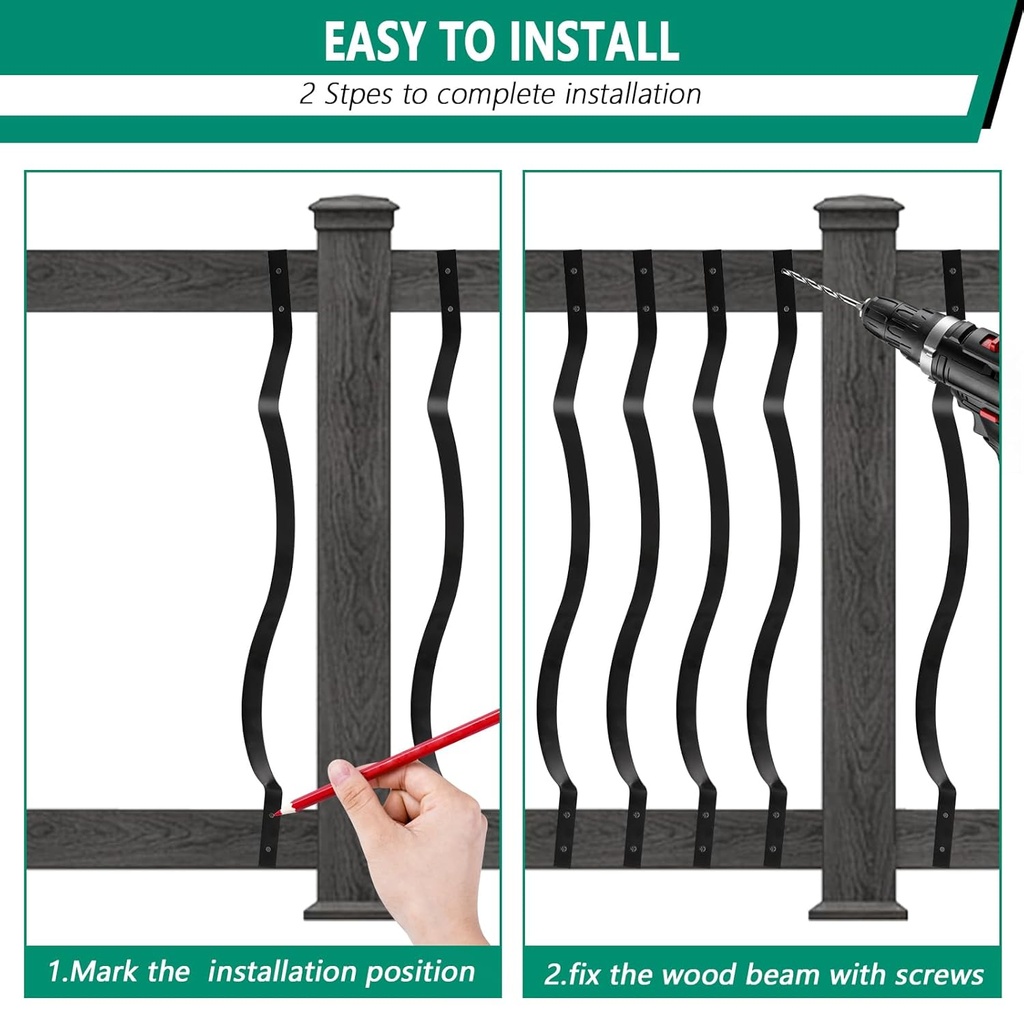 EASY TO INSTALL

2 Stpes to complete installation

1.Mark the installation position

2.fix the wood beam with screws