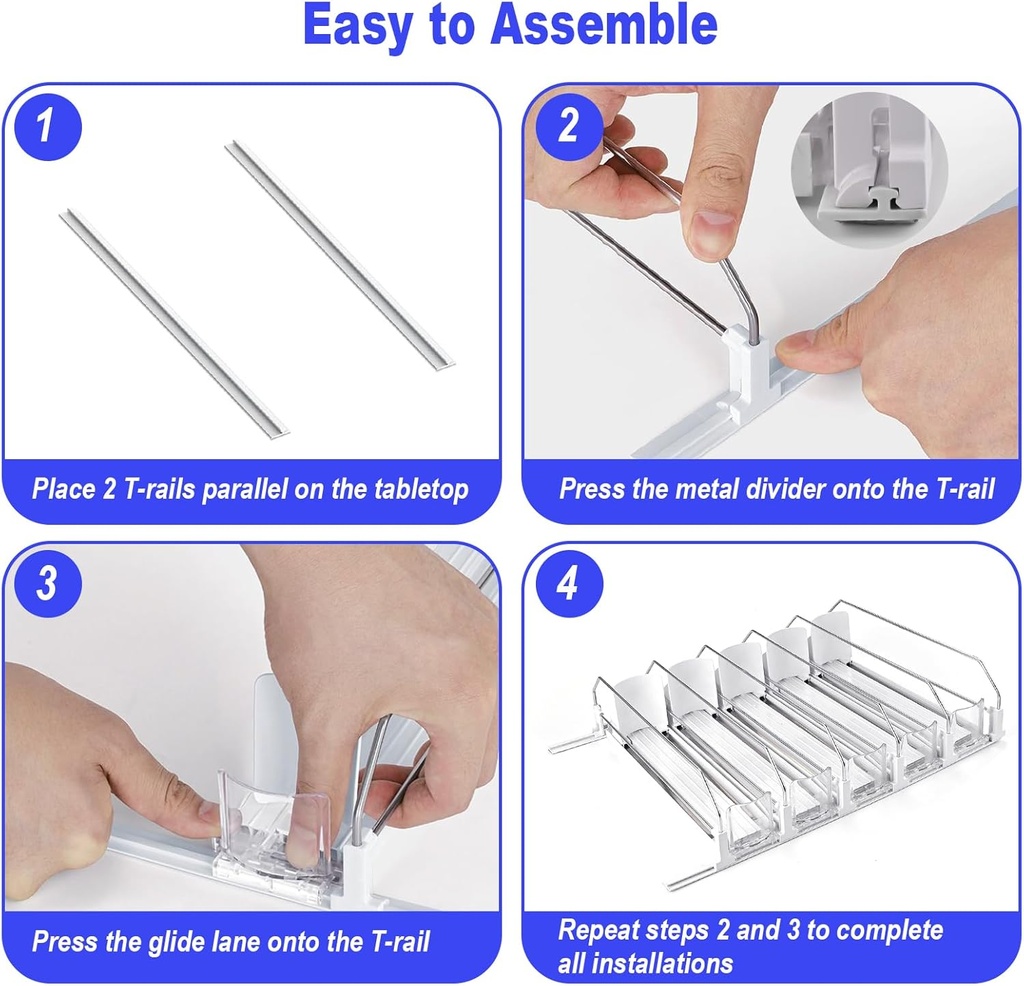 Easy to Assemble

1

Place 2 T-rails parallel on the tabletop

2

Press the metal divider onto the T-rail

3

Press the glide lane onto the T-rail

4

Repeat steps 2 and 3 to complete all installations