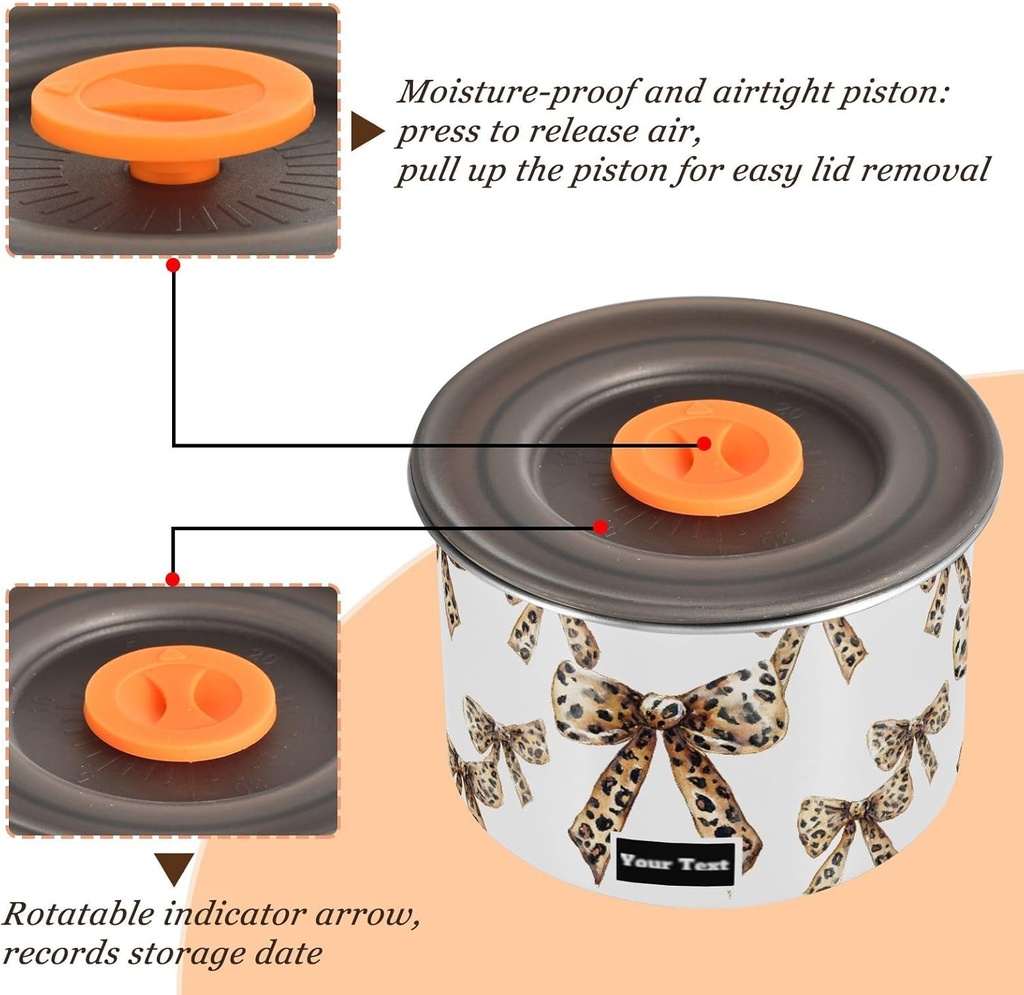 Moisture-proof and airtight piston:
press to release air,
pull up the piston for easy lid removal

20

20

Your Text

Rotatable indicator arrow,
records storage date