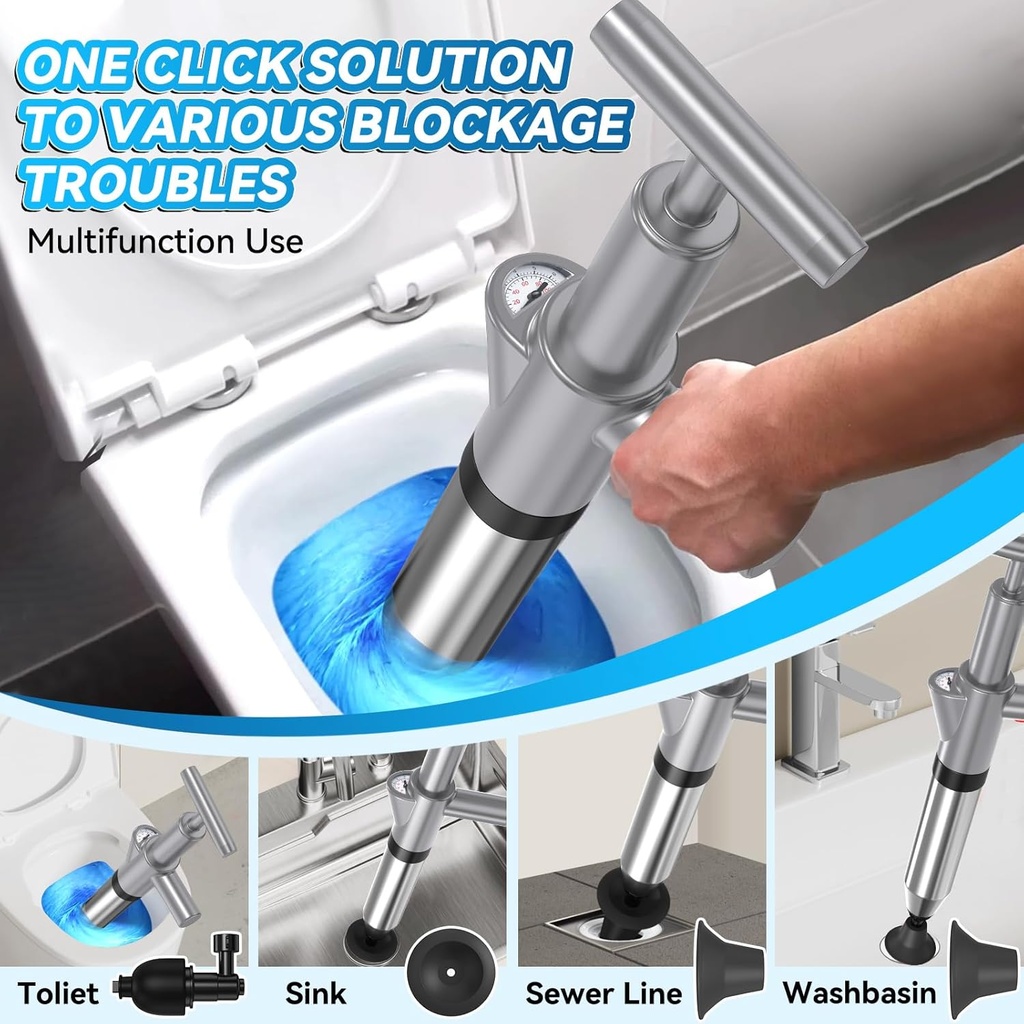 ONE CLICK SOLUTION TO VARIOUS BLOCKAGE TROUBLES

Multifunction Use

Toliet

Sink

Sewer Line

Washbasin