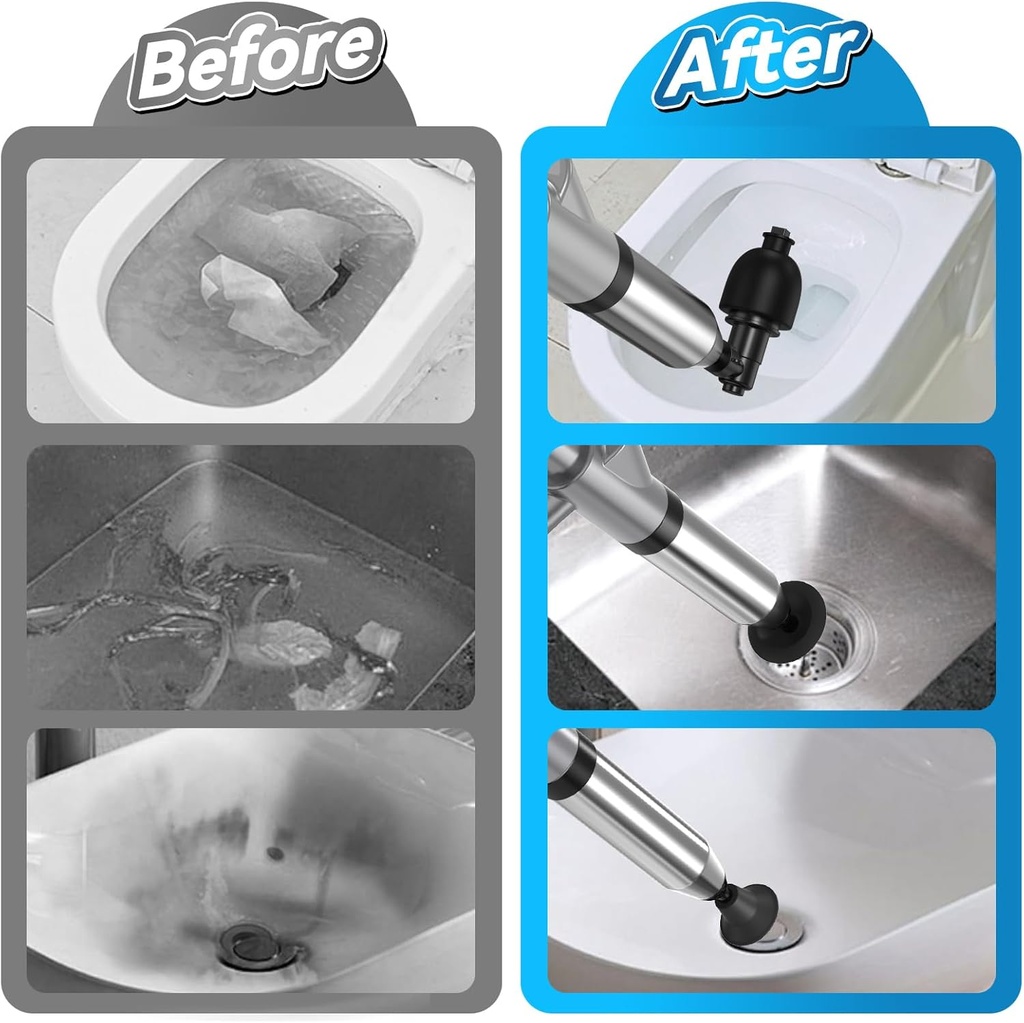 Before

After