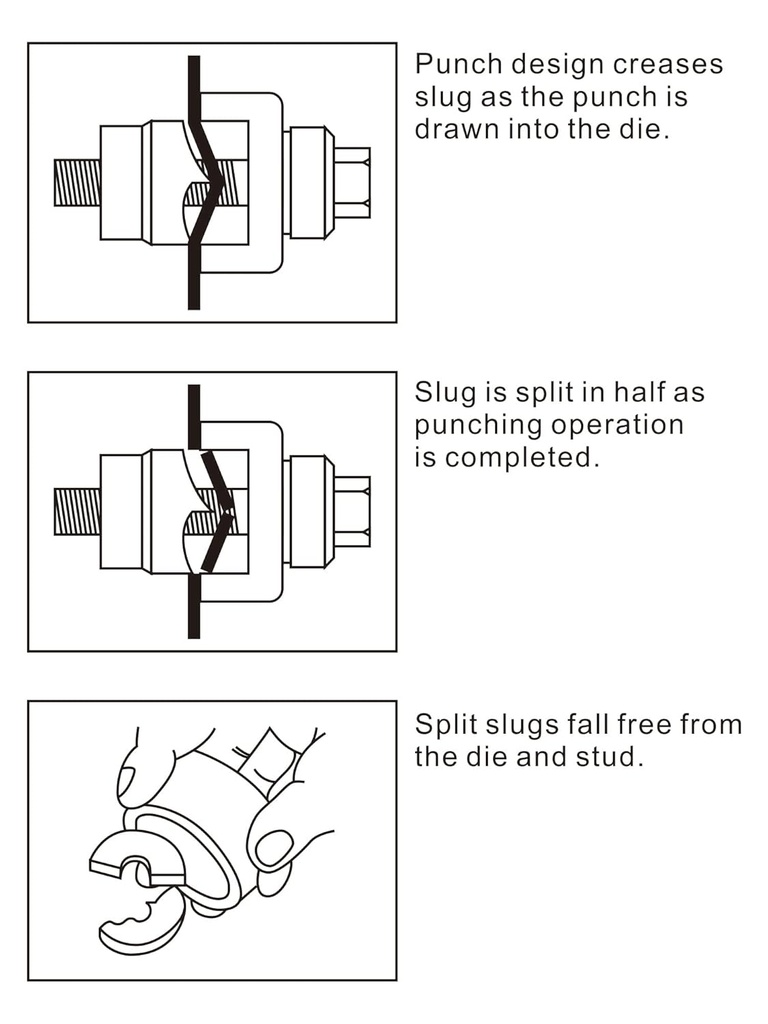 Punch design creases slug as the punch is drawn into the die.

Slug is split in half as punching operation is completed.

Split slugs fall free from the die and stud.