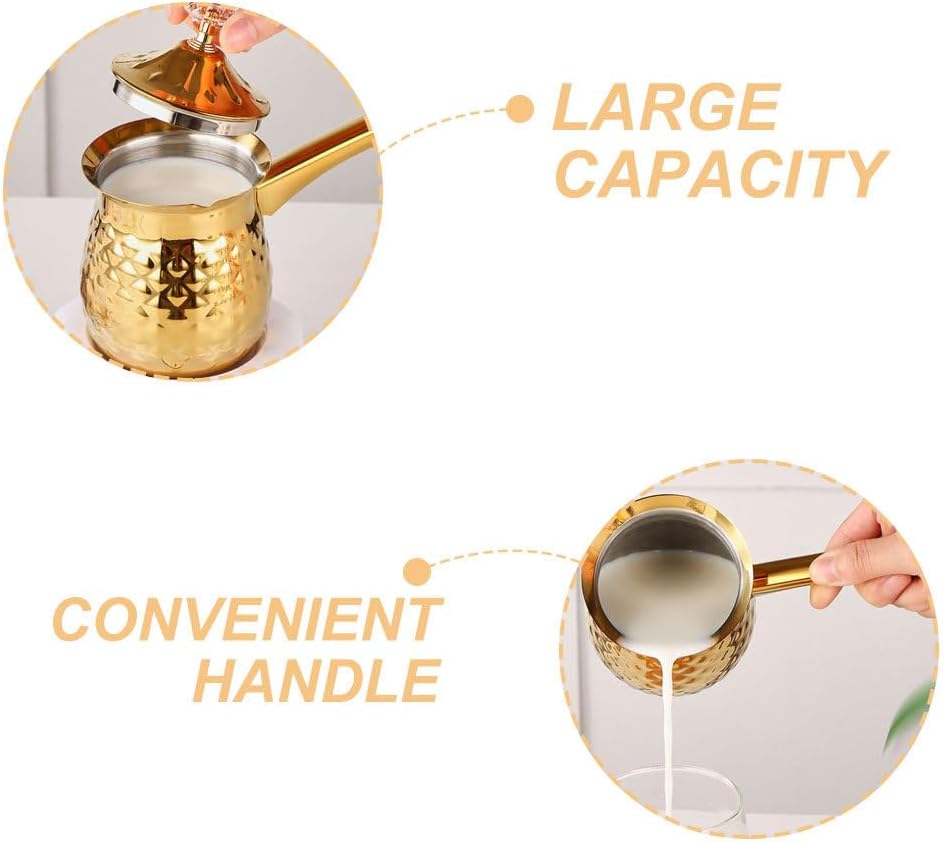 LARGE CAPACITY

CONVENIENT HANDLE