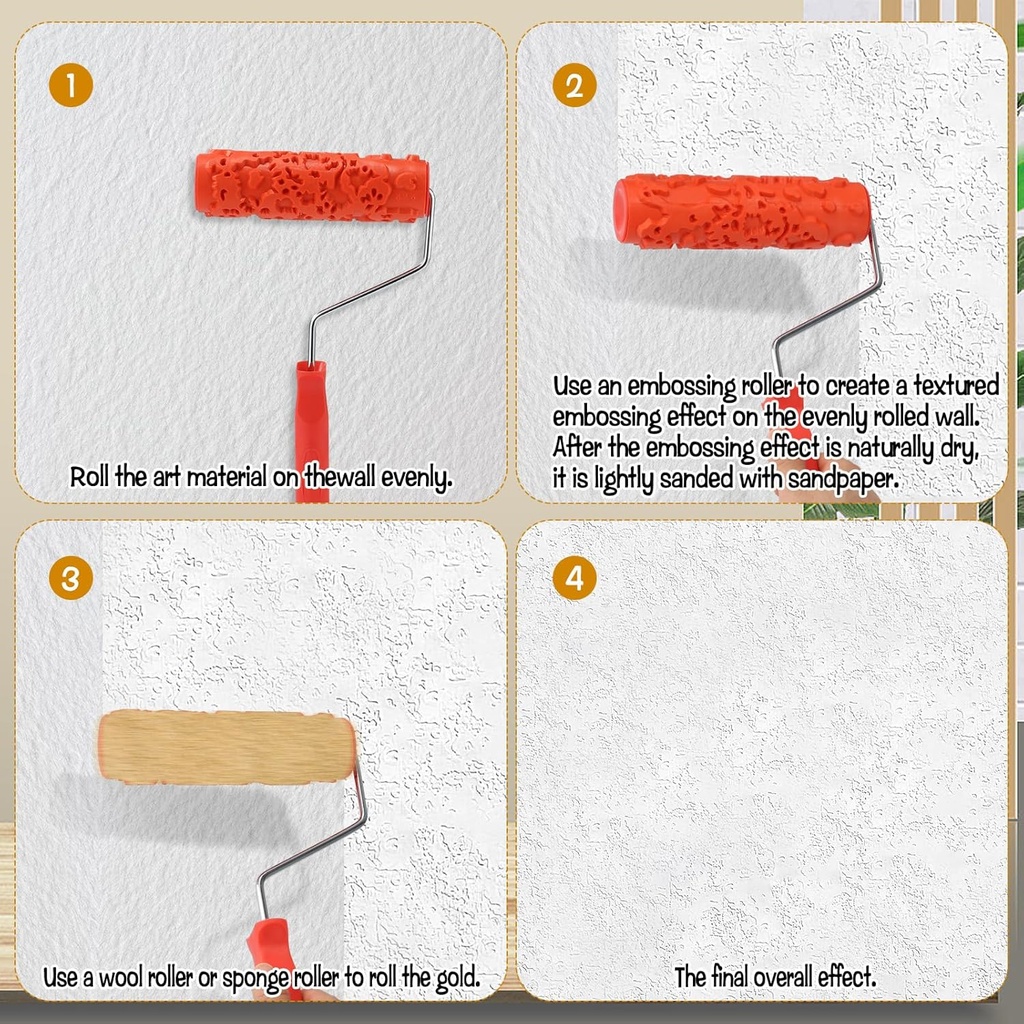 1

Roll the art material on thewall evenly.

2

Use an embossing roller to create a textured embossing effect on the evenly rolled wall. After the embossing effect is naturally dry, it is lightly sanded with sandpaper.

3

Use a wool roller or sponge roller to roll the gold.

4

The final overall effect.