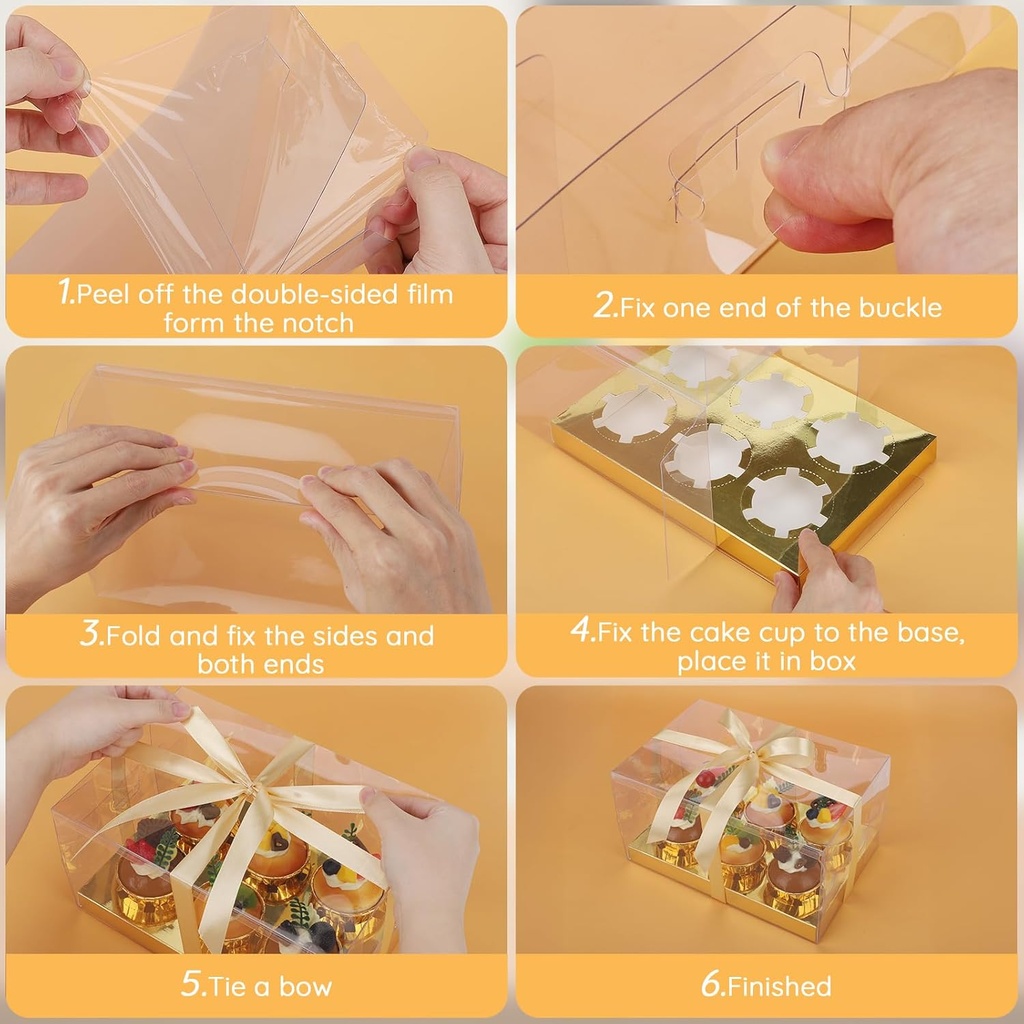 1.Peel off the double-sided film form the notch

2.Fix one end of the buckle

3.Fold and fix the sides and both ends

4.Fix the cake cup to the base, place it in box

5.Tie a bow

6.Finished