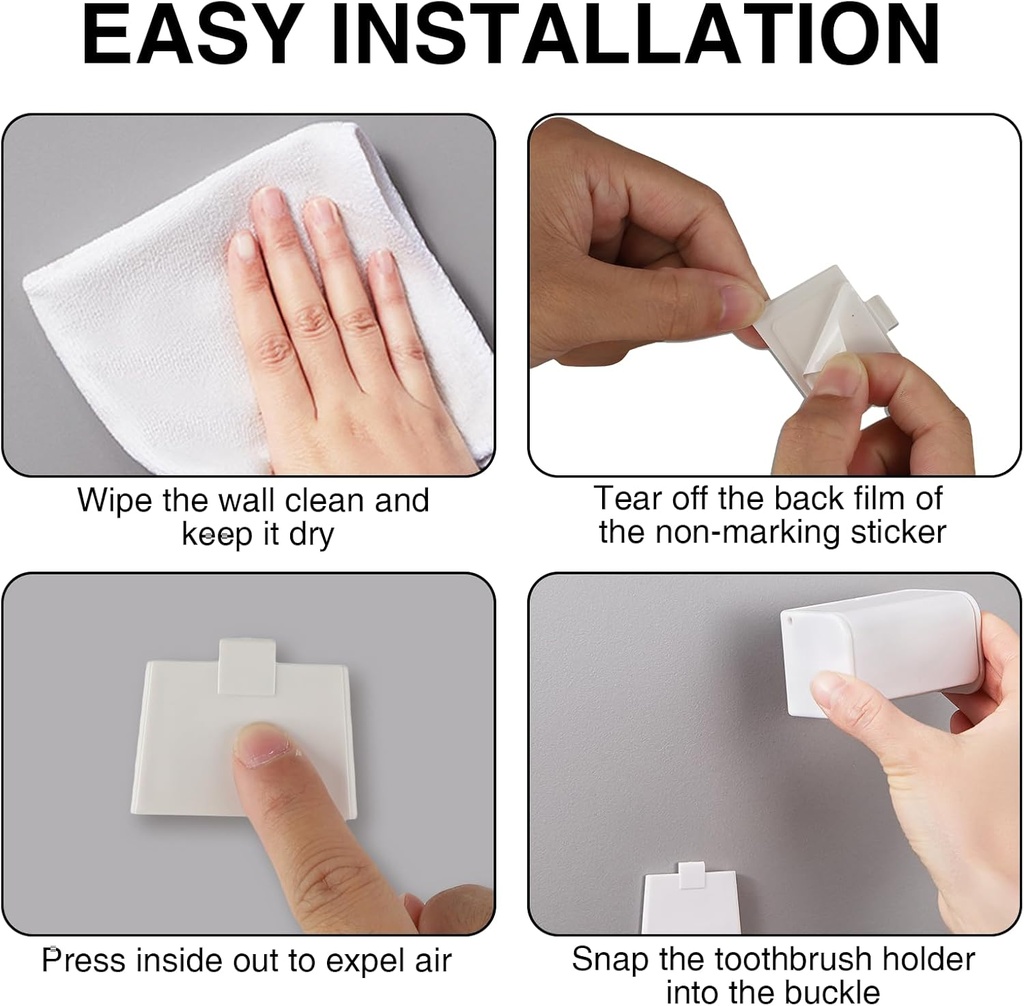 EASY INSTALLATION

Wipe the wall clean and keep it dry

Tear off the back film of the non-marking sticker

Press inside out to expel air

Snap the toothbrush holder into the buckle