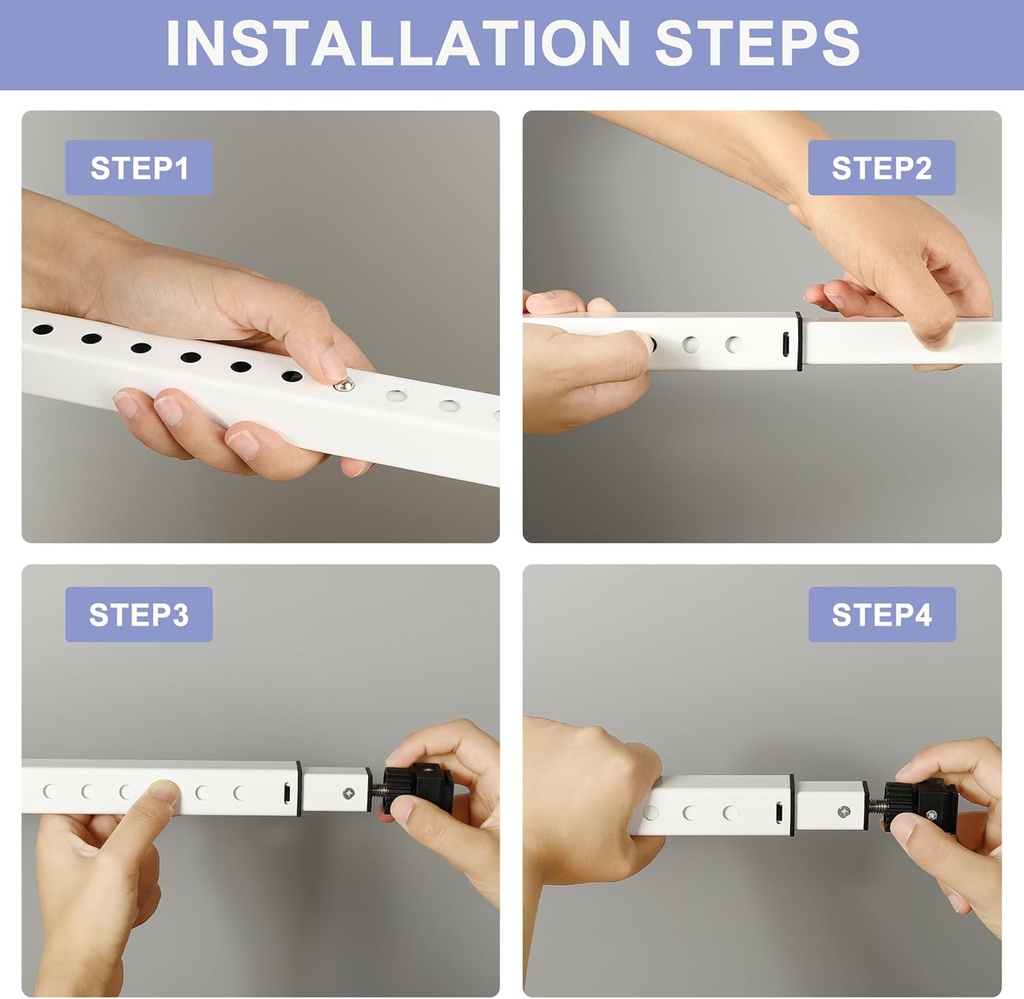 INSTALLATION STEPS

STEP1

STEP2

STEP3

STEP4