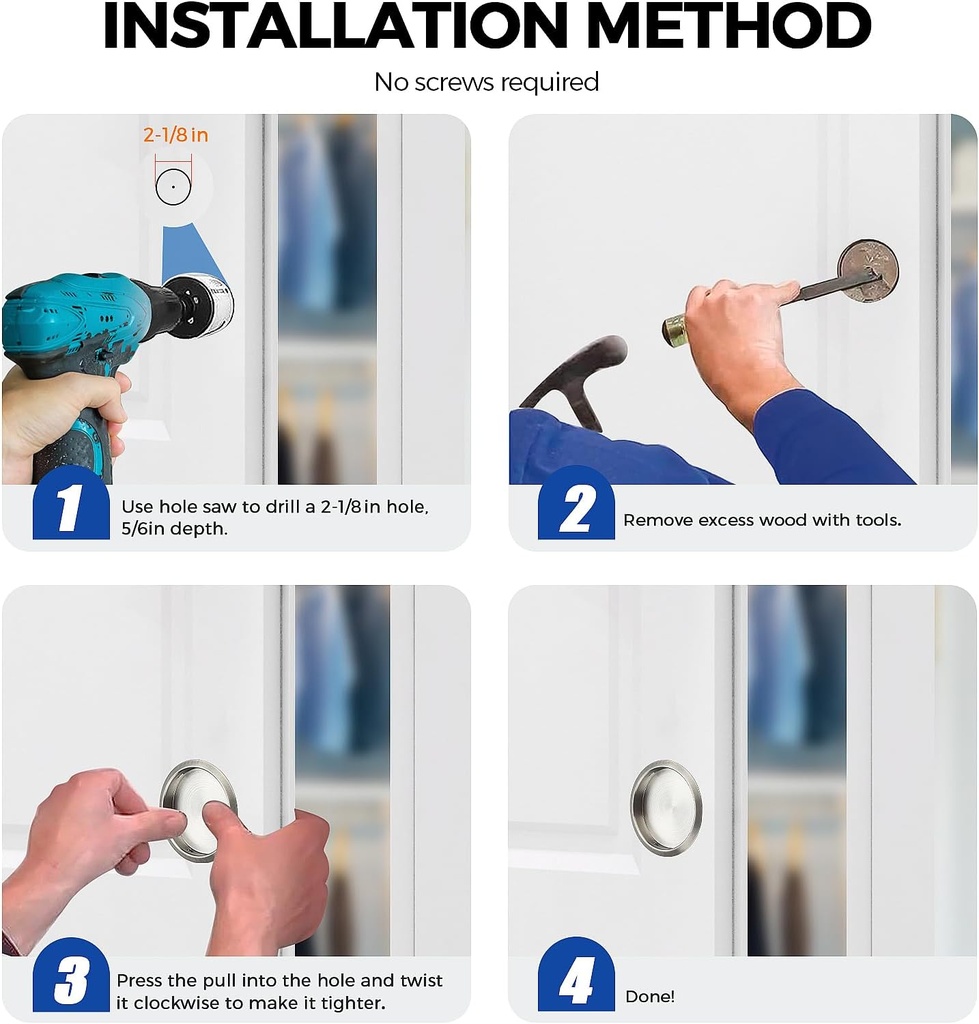 INSTALLATION METHOD

No screws required

2-1/8 in

1 Use hole saw to drill a 2-1/8 in hole, 5/6in depth.

2 Remove excess wood with tools.

3 Press the pull into the hole and twist it clockwise to make it tighter.

4 Done!