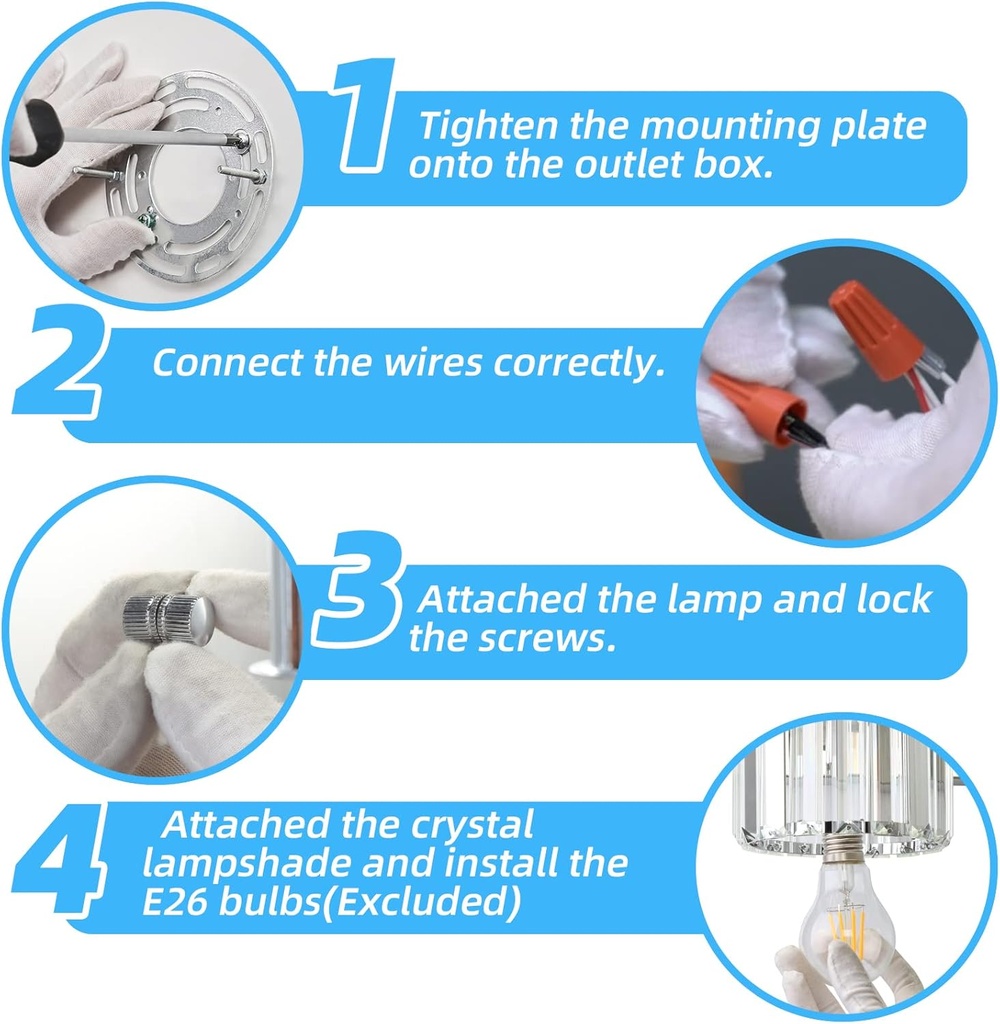 1 Tighten the mounting plate onto the outlet box.

2 Connect the wires correctly.

3 Attached the lamp and lock the screws.

4 Attached the crystal lampshade and install the E26 bulbs(Excluded)