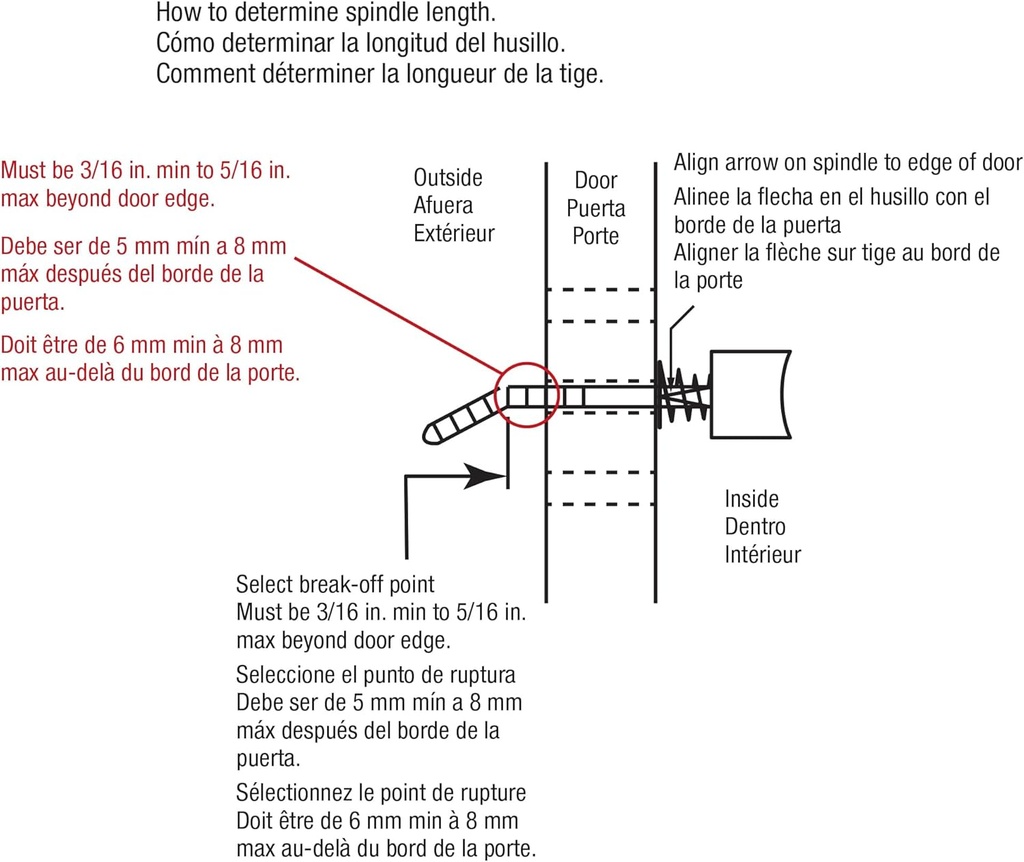 How to determine spindle length.
Cómo determinar la longitud del husillo.
Comment déterminer la longueur de la tige.

Must be 3/16 in. min to 5/16 in. max beyond door edge.

Debe ser de 5 mm mín a 8 mm máx después del borde de la puerta.

Doit être de 6 mm min à 8 mm max au-delà du bord de la porte.

Outside
Afuera
Extérieur

Door
Puerta
Porte

Align arrow on spindle to edge of door
Alinee la flecha en el husillo con el borde de la puerta
Aligner la flèche sur tige au bord de la porte

Inside
Dentro
Intérieur

Select break-off point
Must be 3/16 in. min to 5/16 in. max beyond door edge.

Seleccione el punto de ruptura
Debe ser de 5 mm mín a 8 mm máx después del borde de la puerta.

Sélectionnez le point de rupture
Doit être de 6 mm min à 8 mm max au-delà du bord de la porte.