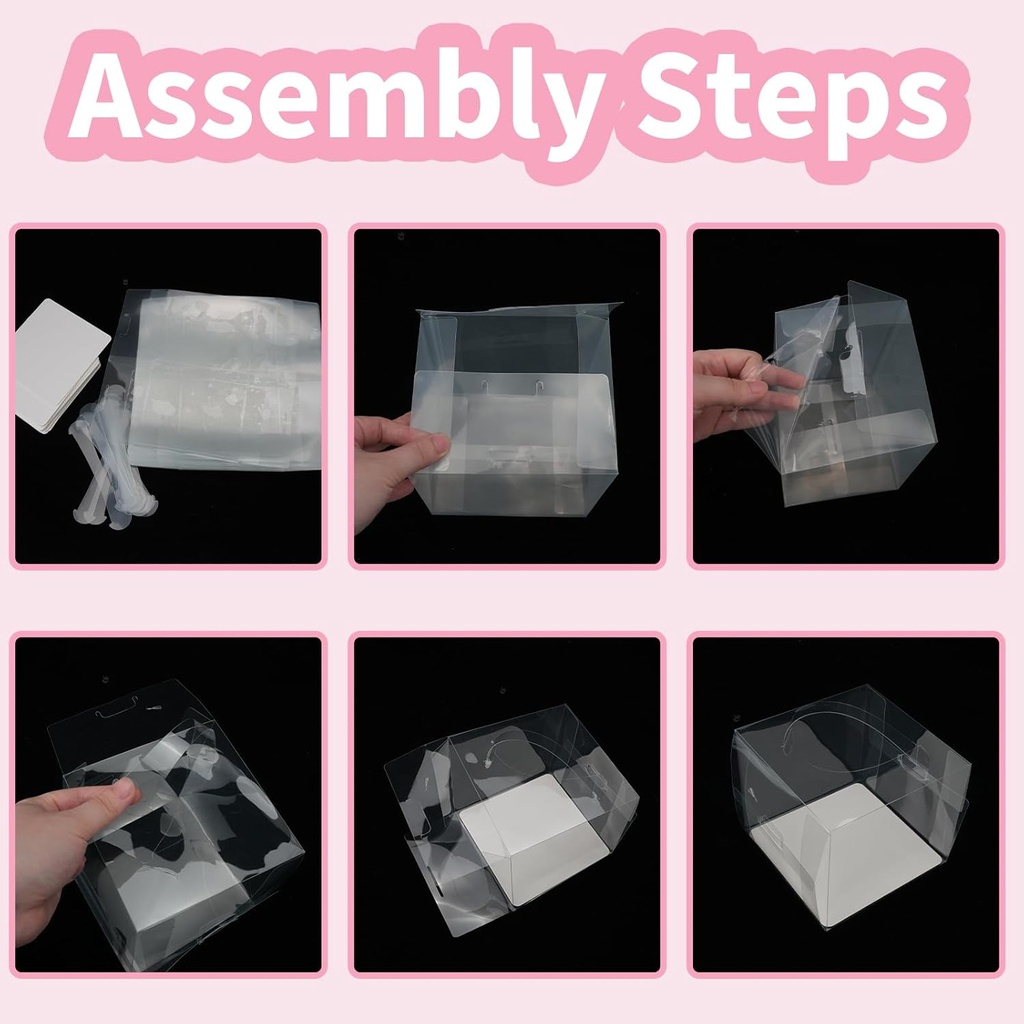 Assembly Steps