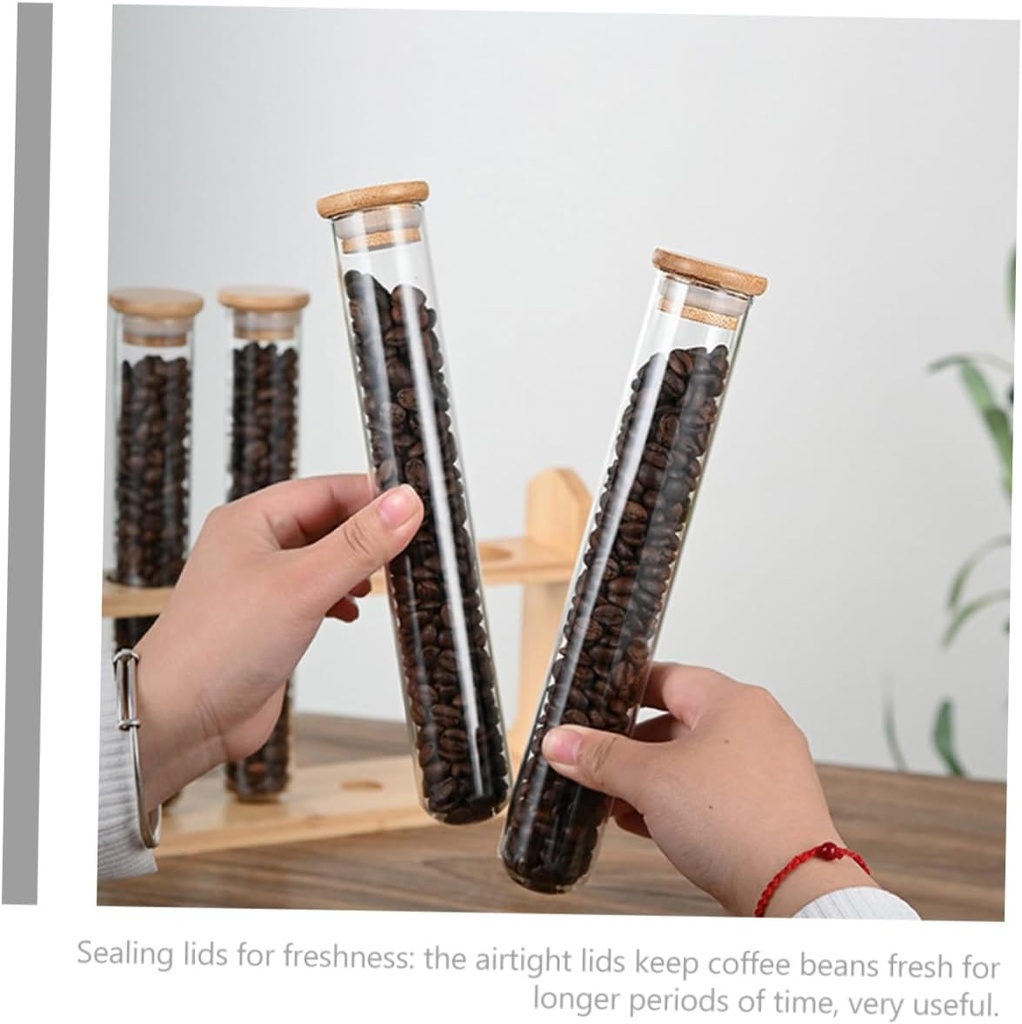 Sealing lids for freshness: the airtight lids keep coffee beans fresh for longer periods of time, very useful.