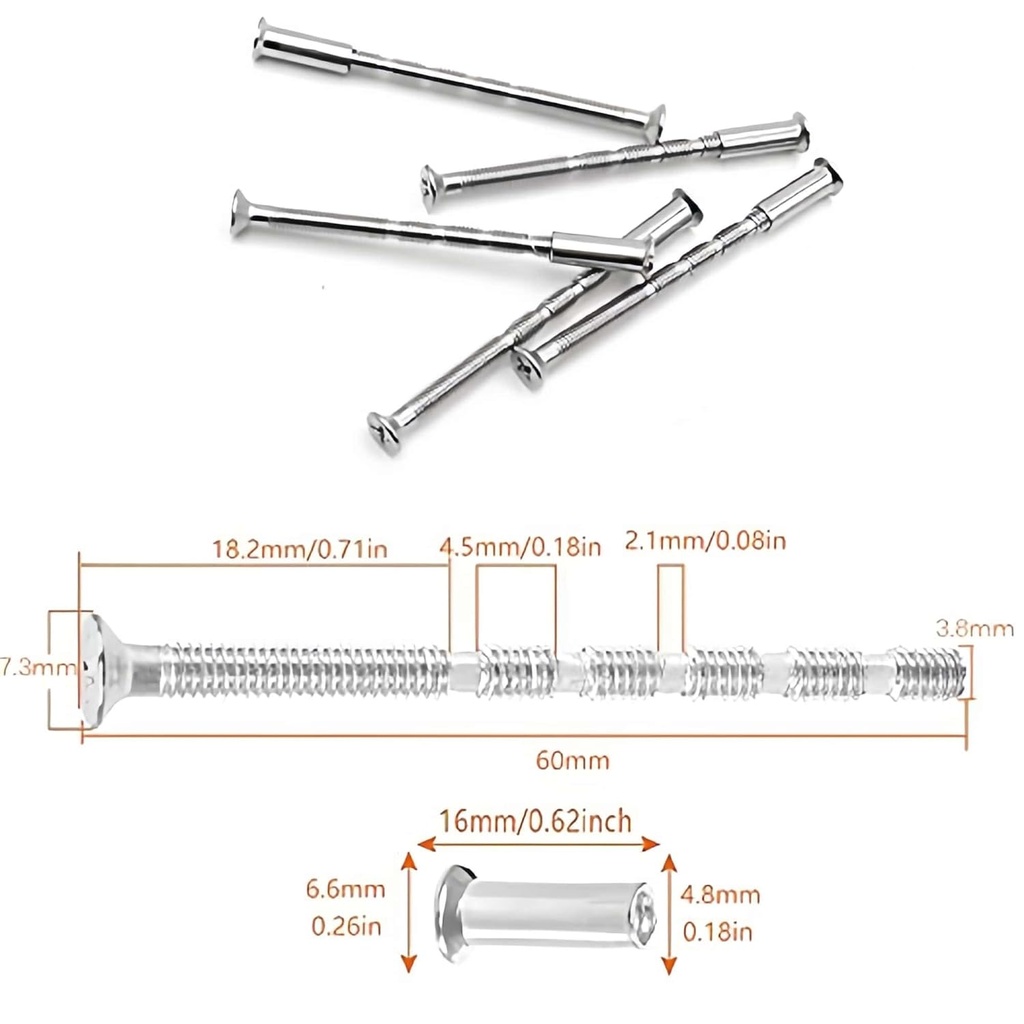 18.2mm/0.71in
4.5mm/0.18in
2.1mm/0.08in
7.3mm
3.8mm
60mm
16mm/0.62inch
6.6mm
0.26in
4.8mm
0.18in