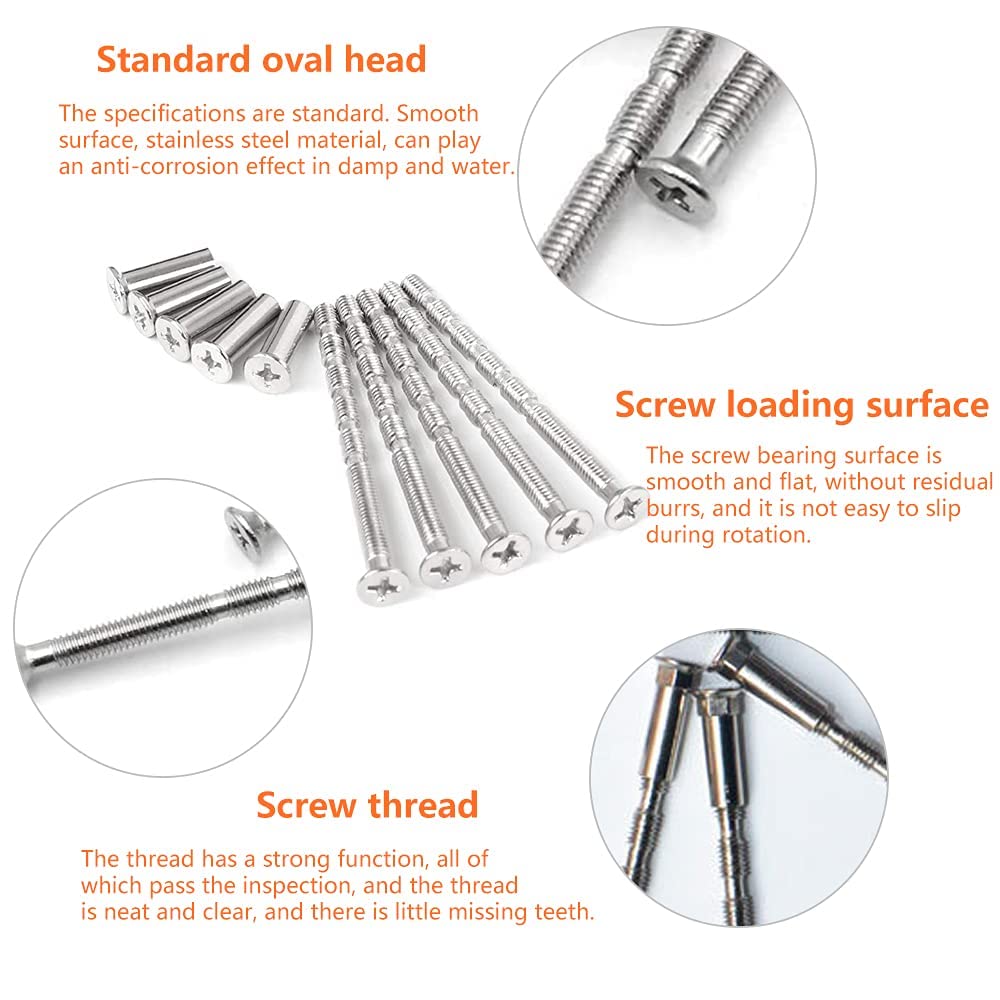 Standard oval head

The specifications are standard. Smooth surface, stainless steel material, can play an anti-corrosion effect in damp and water.

Screw loading surface

The screw bearing surface is smooth and flat, without residual burrs, and it is not easy to slip during rotation.

Screw thread

The thread has a strong function, all of which pass the inspection, and the thread is neat and clear, and there is little missing teeth.