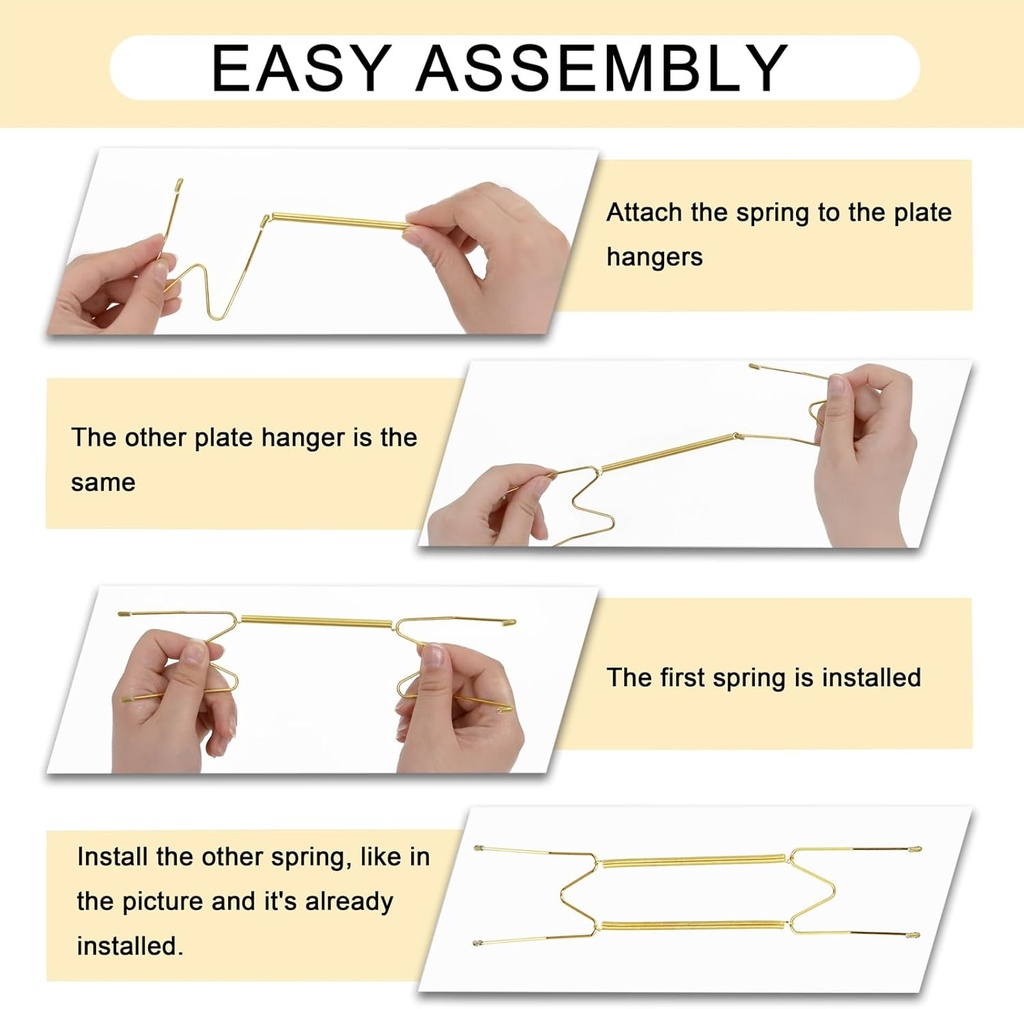 EASY ASSEMBLY

Attach the spring to the plate hangers

The other plate hanger is the same

The first spring is installed

Install the other spring, like in the picture and it's already installed.