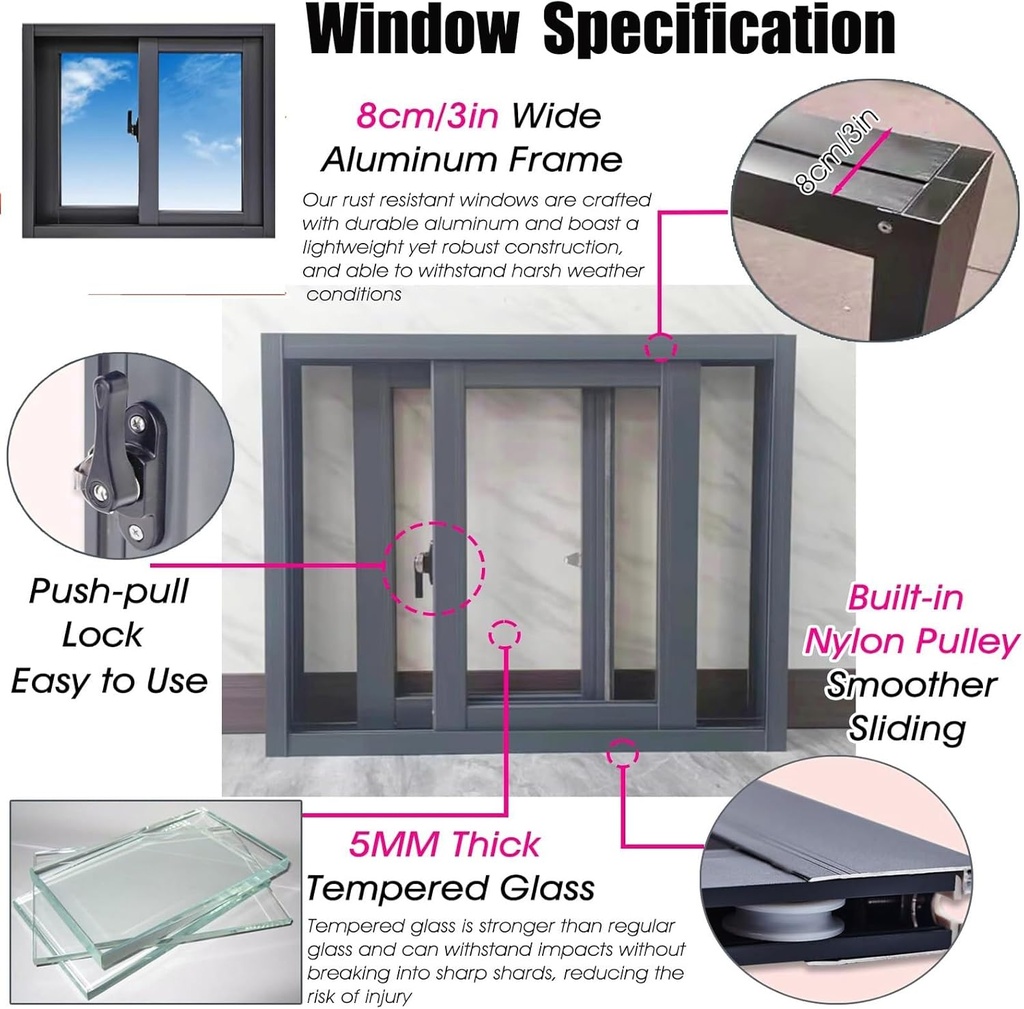 Window Specification

8cm/3in Wide Aluminum Frame

Our rust resistant windows are crafted with durable aluminum and boast a lightweight yet robust construction, and able to withstand harsh weather conditions

8cm/3in

Push-pull Lock Easy to Use

Built-in Nylon Pulley Smoother Sliding

5MM Thick Tempered Glass

Tempered glass is stronger than regular glass and can withstand impacts without breaking into sharp shards, reducing the risk of injury