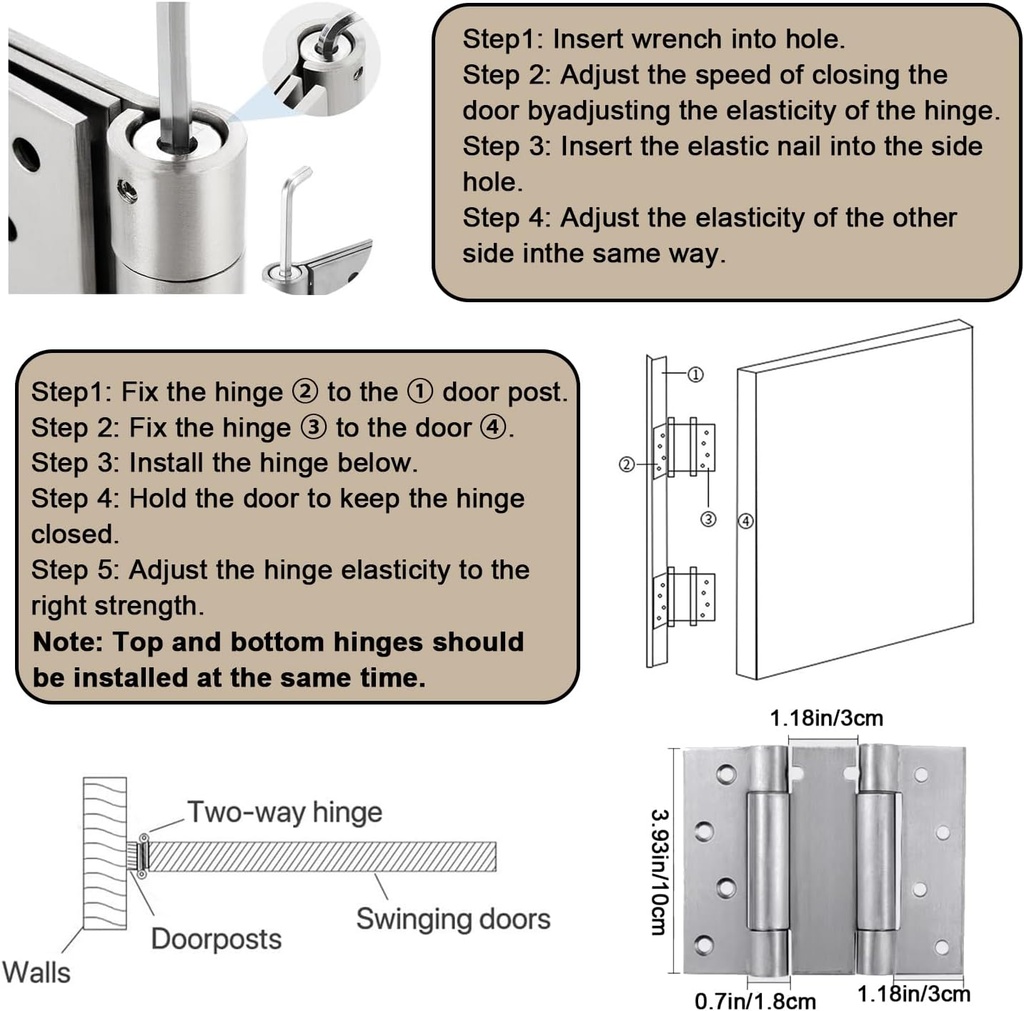 Step1: Insert wrench into hole.
Step 2: Adjust the speed of closing the door byadjusting the elasticity of the hinge.
Step 3: Insert the elastic nail into the side hole.
Step 4: Adjust the elasticity of the other side inthe same way.

Step1: Fix the hinge ② to the ① door post.
Step 2: Fix the hinge ③ to the door ④.
Step 3: Install the hinge below.
Step 4: Hold the door to keep the hinge closed.
Step 5: Adjust the hinge elasticity to the right strength.
Note: Top and bottom hinges should be installed at the same time.

①
②
③
④

Two-way hinge
Swinging doors
Doorposts
Walls

1.18in/3cm
3.93in/10cm
0.7in/1.8cm
1.18in/3cm