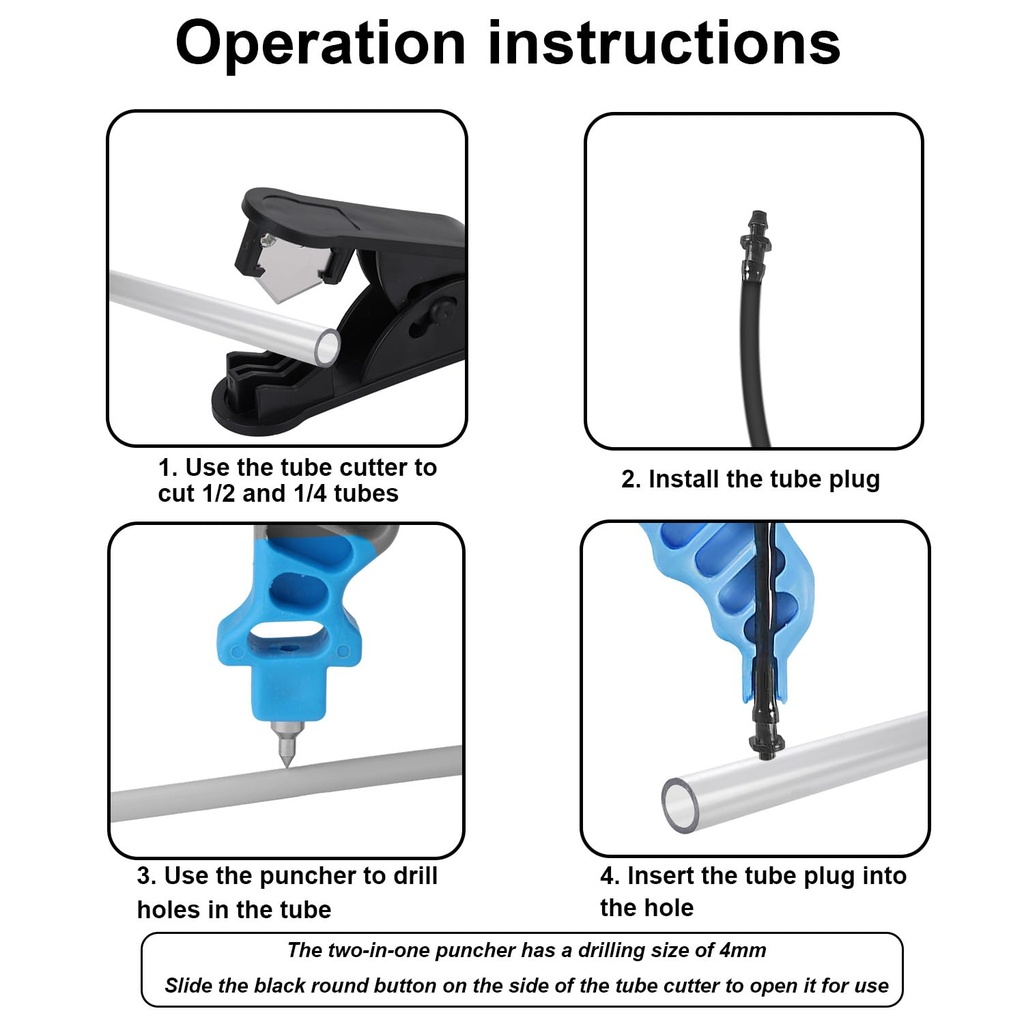 Operation instructions

1. Use the tube cutter to cut 1/2 and 1/4 tubes

2. Install the tube plug

3. Use the puncher to drill holes in the tube

4. Insert the tube plug into the hole

The two-in-one puncher has a drilling size of 4mm
Slide the black round button on the side of the tube cutter to open it for use