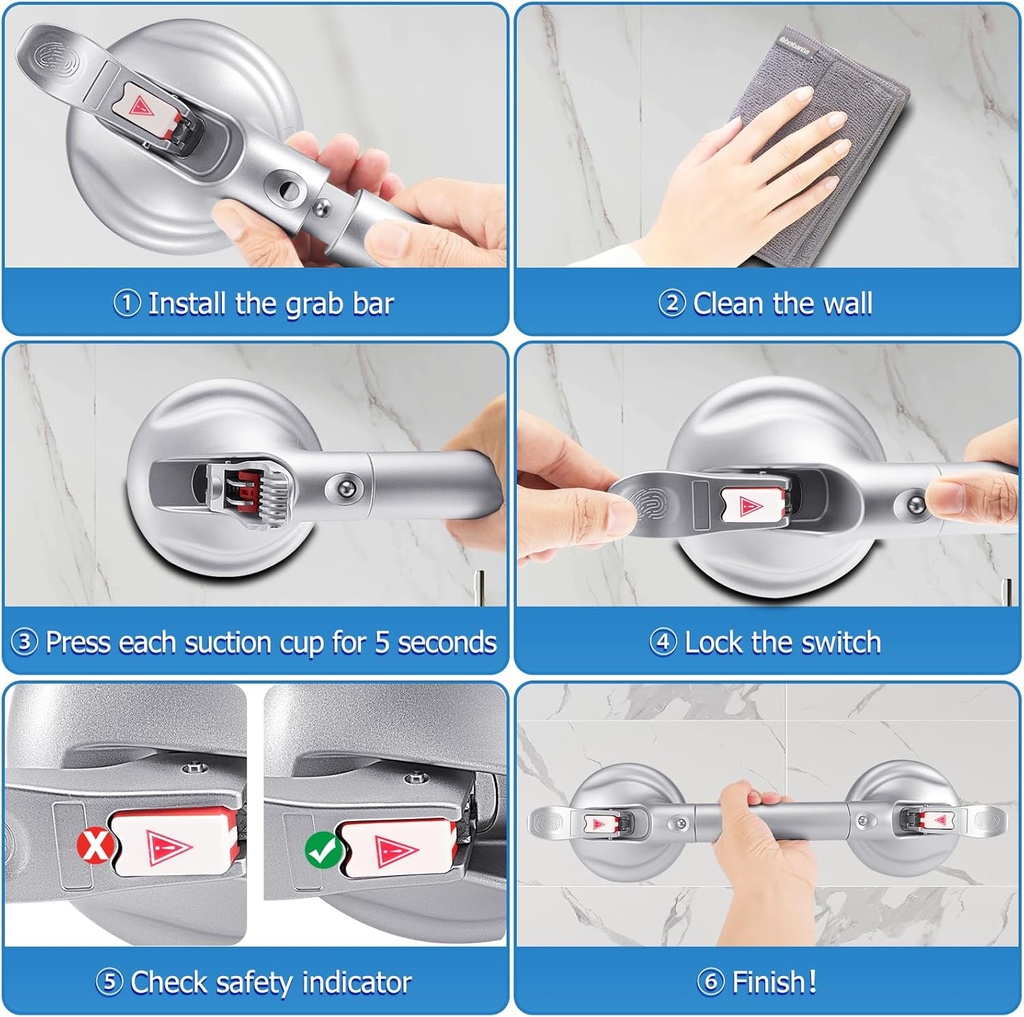 ① Install the grab bar

② Clean the wall

③ Press each suction cup for 5 seconds

④ Lock the switch

⑤ Check safety indicator

⑥ Finish!