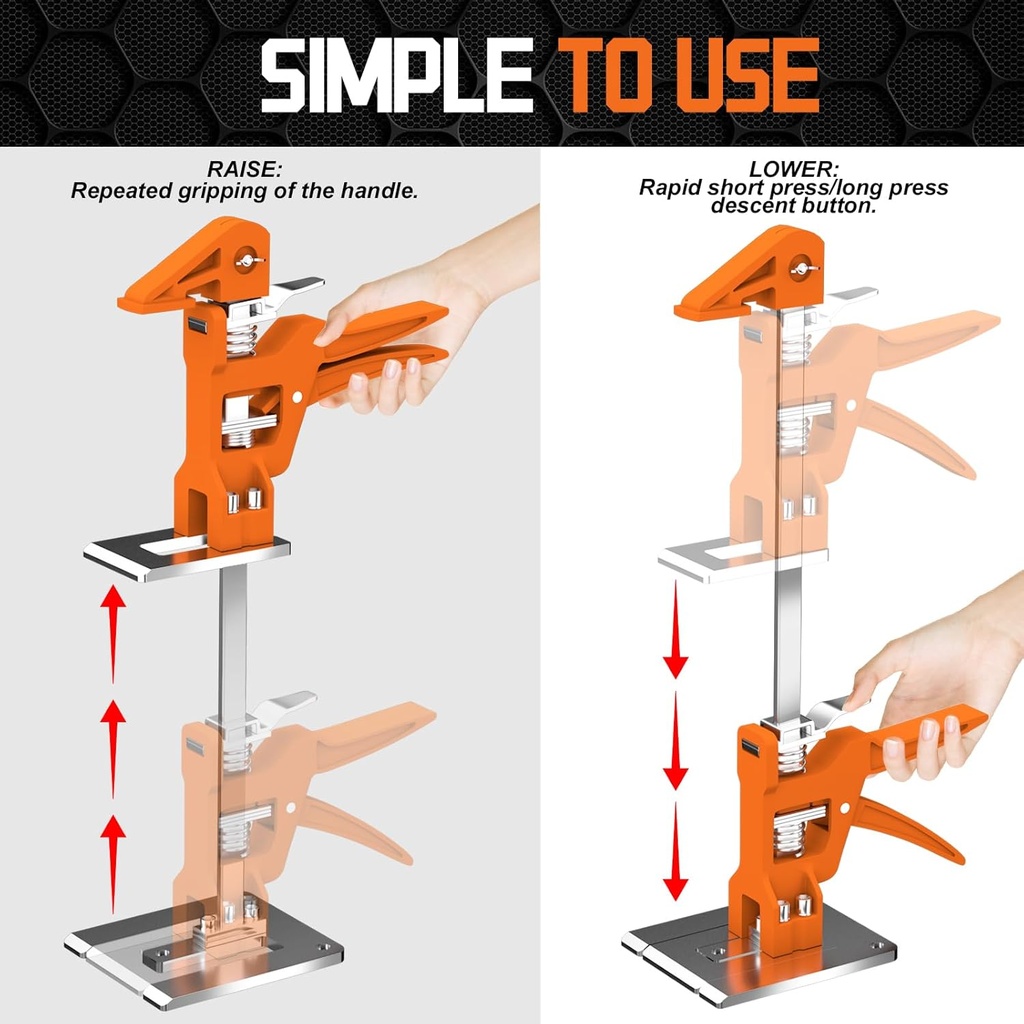 SIMPLE TO USE

RAISE:
Repeated gripping of the handle.

LOWER:
Rapid short press/long press descent button.