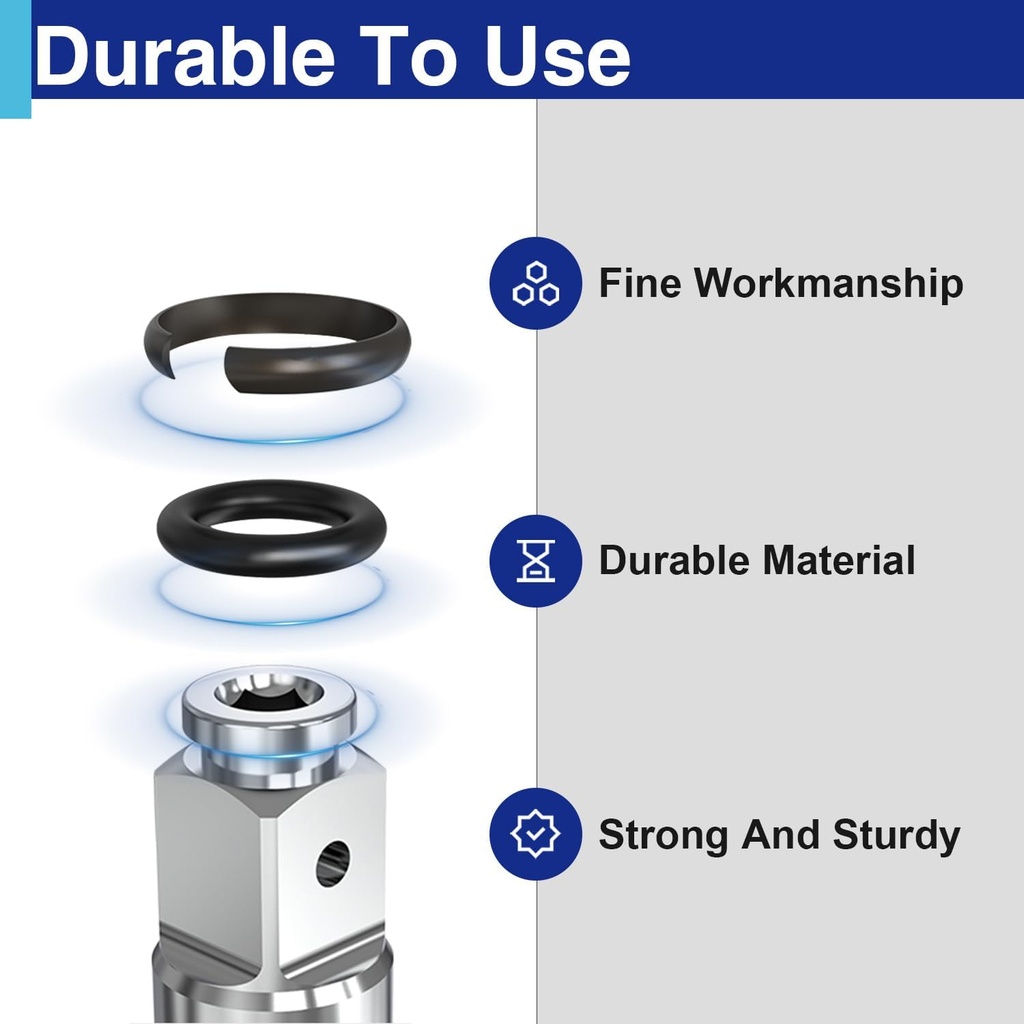 Durable To Use

Fine Workmanship

Durable Material

Strong And Sturdy