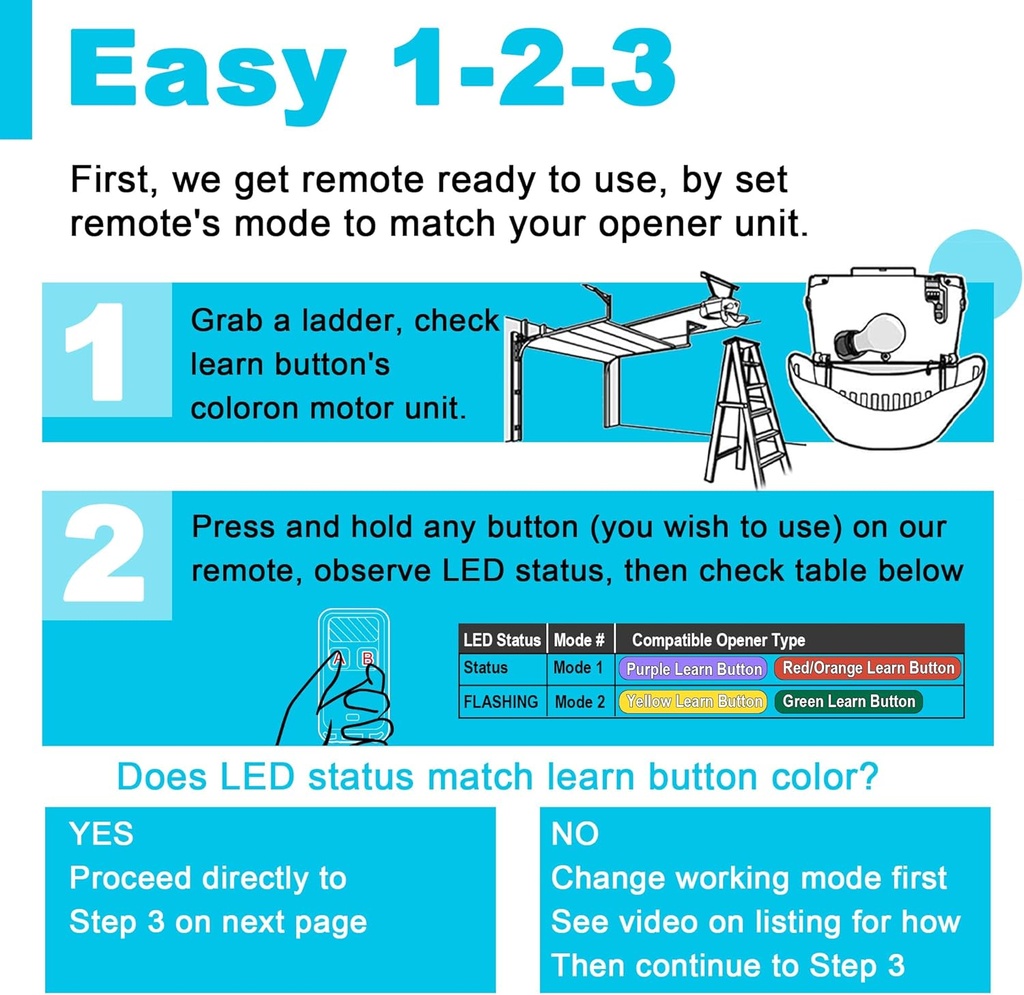 Easy 1-2-3

First, we get remote ready to use, by set remote's mode to match your opener unit.

1

Grab a ladder, check learn button's coloron motor unit.

2

Press and hold any button (you wish to use) on our remote, observe LED status, then check table below

A B

| LED Status | Mode # | Compatible Opener Type | |
|---|---|---|---|
| Status | Mode 1 | Purple Learn Button | Red/Orange Learn Button |
| FLASHING | Mode 2 | Yellow Learn Button | Green Learn Button |

Does LED status match learn button color?

YES
Proceed directly to Step 3 on next page

NO
Change working mode first
See video on listing for how
Then continue to Step 3