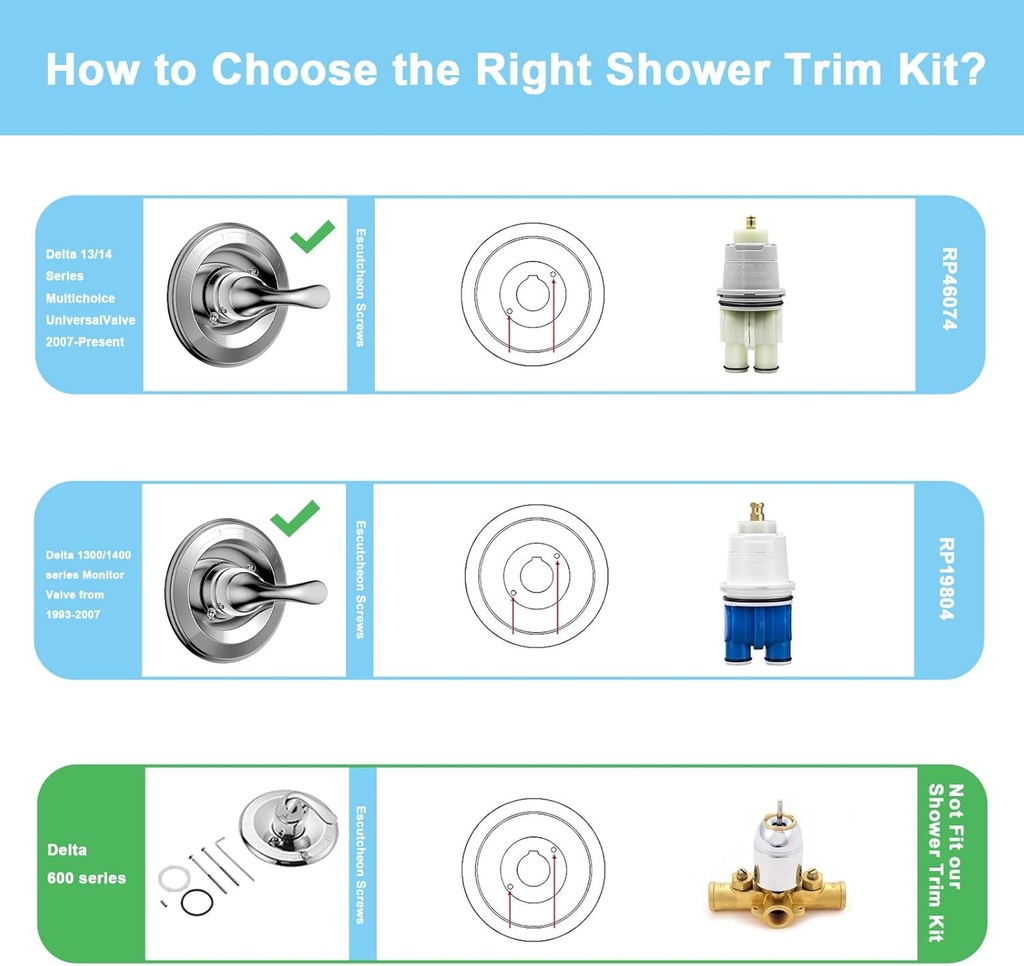 How to Choose the Right Shower Trim Kit?

Delta 13/14 Series Multichoice UniversalValve 2007-Present

Escutcheon Screws

RP46074

Delta 1300/1400 series Monitor Valve from 1993-2007

Escutcheon Screws

RP19804

Delta 600 series

Escutcheon Screws

Not Fit our Shower Trim Kit