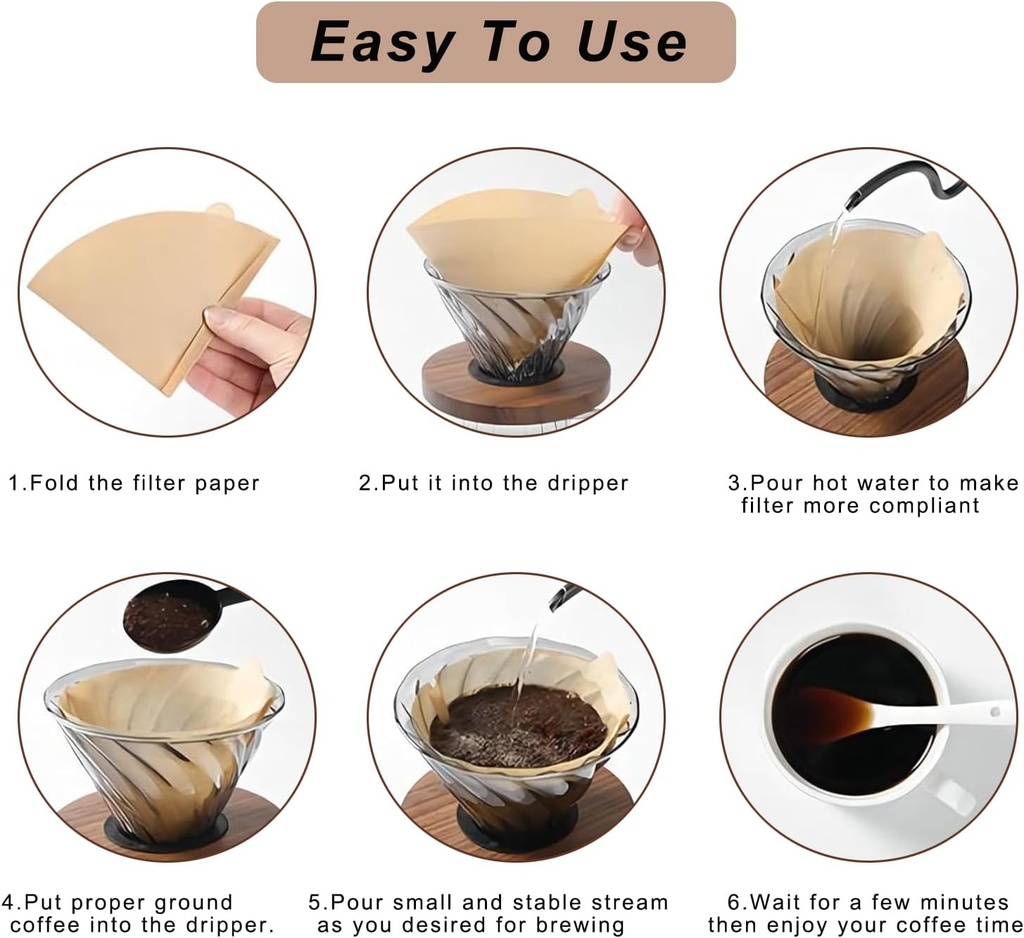 Easy To Use

1.Fold the filter paper

2.Put it into the dripper

3.Pour hot water to make filter more compliant

4.Put proper ground coffee into the dripper.

5.Pour small and stable stream as you desired for brewing

6.Wait for a few minutes then enjoy your coffee time