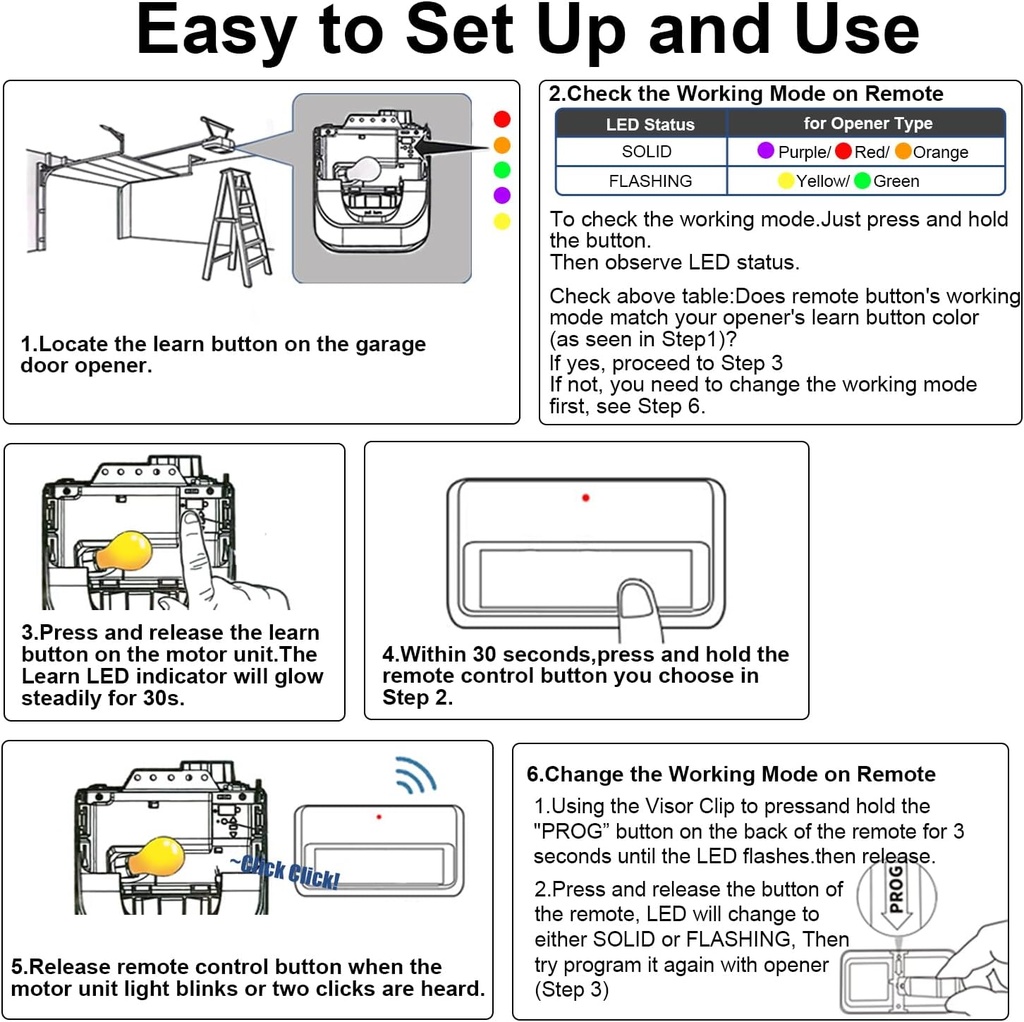 Easy to Set Up and Use

1.Locate the learn button on the garage door opener.

2.Check the Working Mode on Remote

| LED Status | for Opener Type |
|---|---|
| SOLID | Purple/ Red/ Orange |
| FLASHING | Yellow/ Green |

To check the working mode.Just press and hold the button.
Then observe LED status.

Check above table:Does remote button's working mode match your opener's learn button color (as seen in Step1)?
If yes, proceed to Step 3
If not, you need to change the working mode first, see Step 6.

3.Press and release the learn button on the motor unit.The Learn LED indicator will glow steadily for 30s.

4.Within 30 seconds,press and hold the remote control button you choose in Step 2.

~Click Click!

5.Release remote control button when the motor unit light blinks or two clicks are heard.

6.Change the Working Mode on Remote

1.Using the Visor Clip to pressand hold the "PROG" button on the back of the remote for 3 seconds until the LED flashes.then release.

2.Press and release the button of the remote, LED will change to either SOLID or FLASHING, Then try program it again with opener (Step 3)

PROG