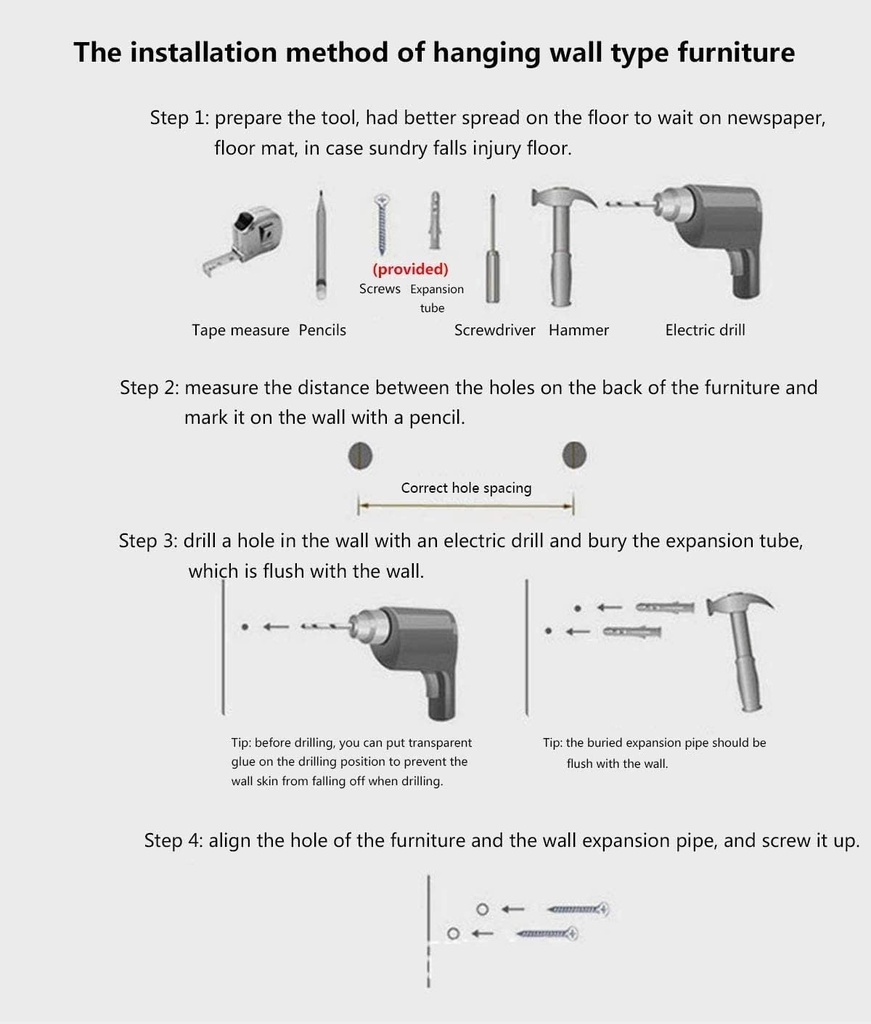 The installation method of hanging wall type furniture

Step 1: prepare the tool, had better spread on the floor to wait on newspaper, floor mat, in case sundry falls injury floor.

(provided)
Screws Expansion tube

Tape measure Pencils Screwdriver Hammer Electric drill

Step 2: measure the distance between the holes on the back of the furniture and mark it on the wall with a pencil.

Correct hole spacing

Step 3: drill a hole in the wall with an electric drill and bury the expansion tube, which is flush with the wall.

Tip: before drilling, you can put transparent glue on the drilling position to prevent the wall skin from falling off when drilling.

Tip: the buried expansion pipe should be flush with the wall.

Step 4: align the hole of the furniture and the wall expansion pipe, and screw it up.