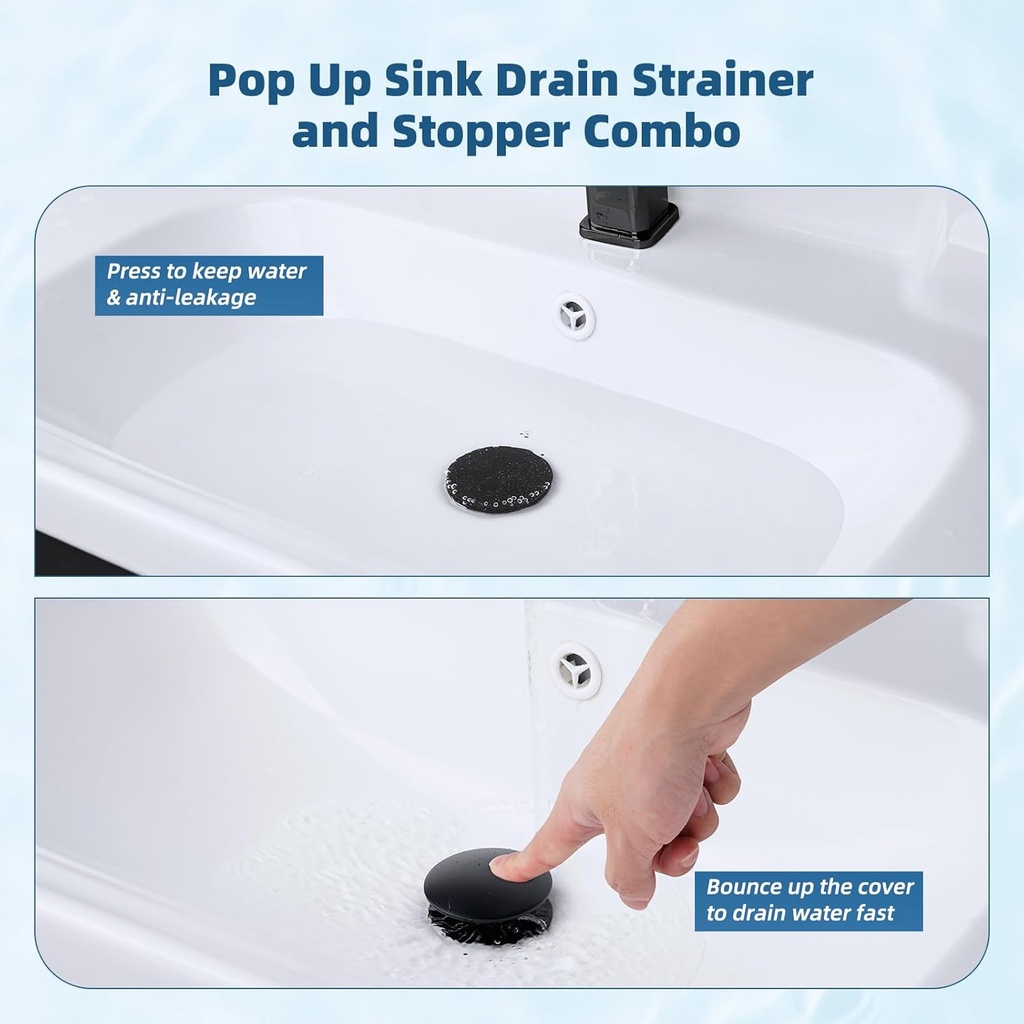 Pop Up Sink Drain Strainer and Stopper Combo

Press to keep water & anti-leakage

Bounce up the cover to drain water fast