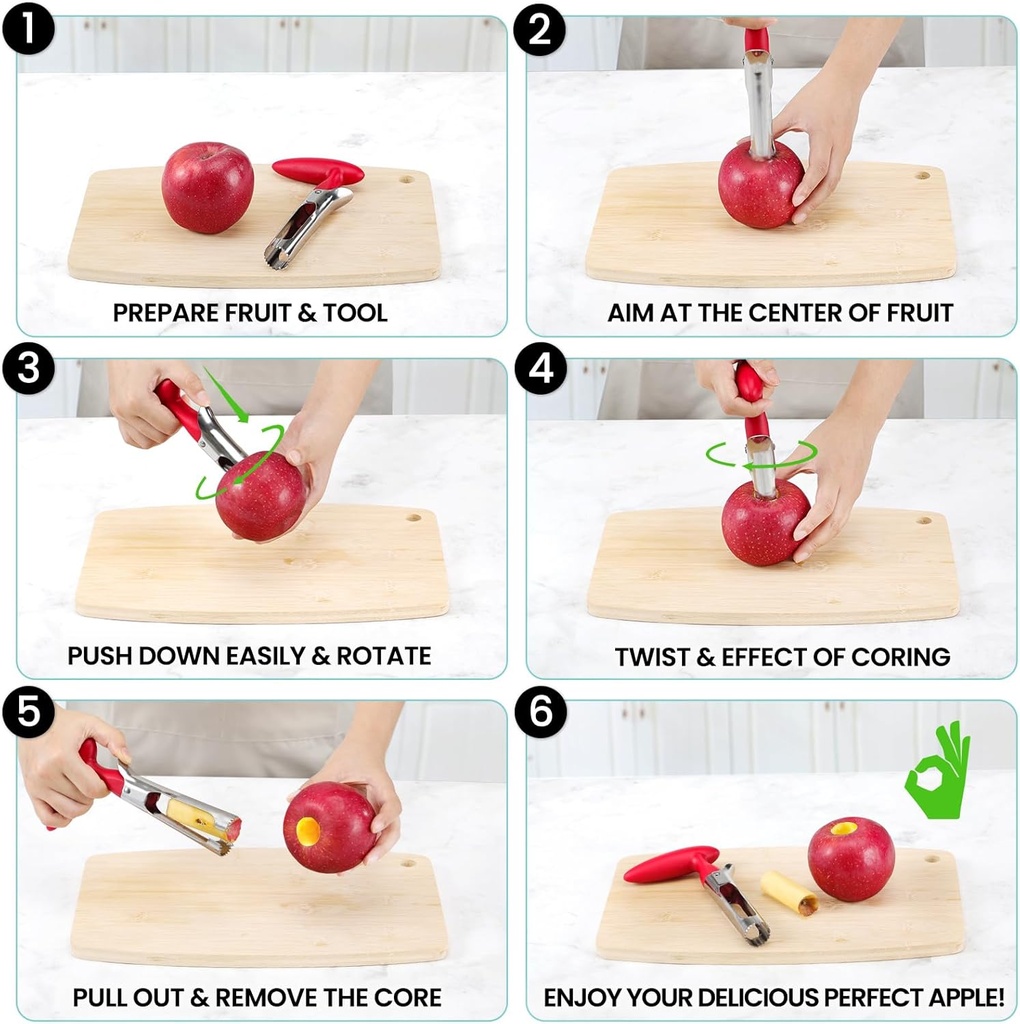 1
PREPARE FRUIT & TOOL

2
AIM AT THE CENTER OF FRUIT

3
PUSH DOWN EASILY & ROTATE

4
TWIST & EFFECT OF CORING

5
PULL OUT & REMOVE THE CORE

6
ENJOY YOUR DELICIOUS PERFECT APPLE!