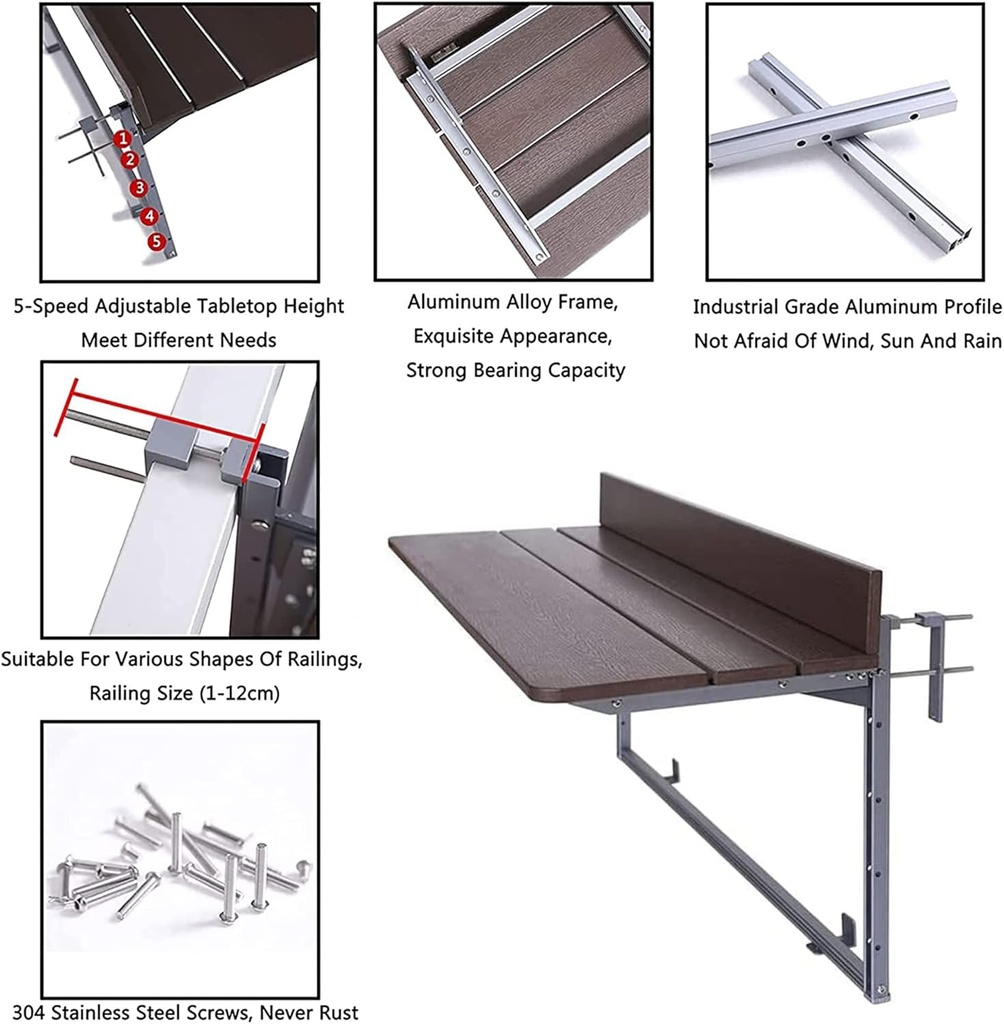 1
2
3
4
5

5-Speed Adjustable Tabletop Height
Meet Different Needs

Aluminum Alloy Frame,
Exquisite Appearance,
Strong Bearing Capacity

Industrial Grade Aluminum Profile
Not Afraid Of Wind, Sun And Rain

Suitable For Various Shapes Of Railings,
Railing Size (1-12cm)

304 Stainless Steel Screws, Never Rust