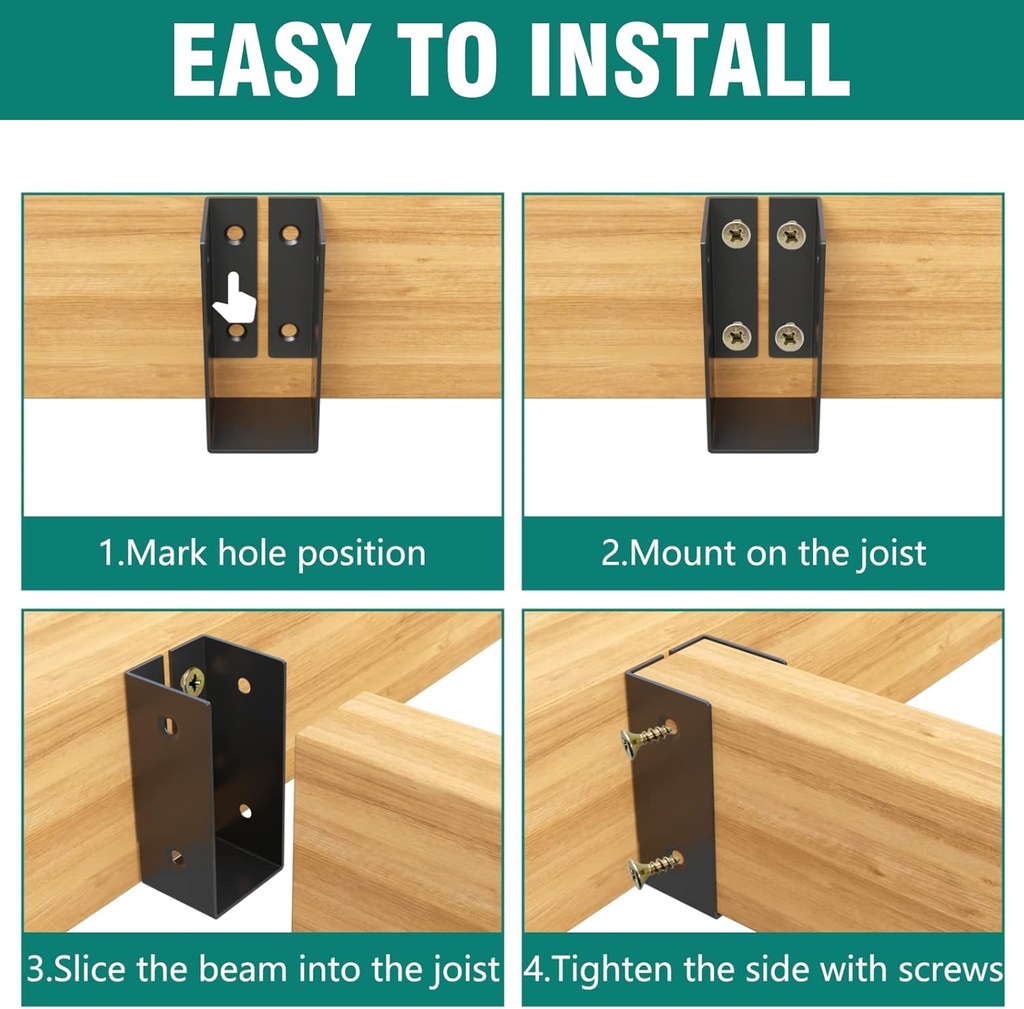 EASY TO INSTALL

1.Mark hole position

2.Mount on the joist

3.Slice the beam into the joist

4.Tighten the side with screws