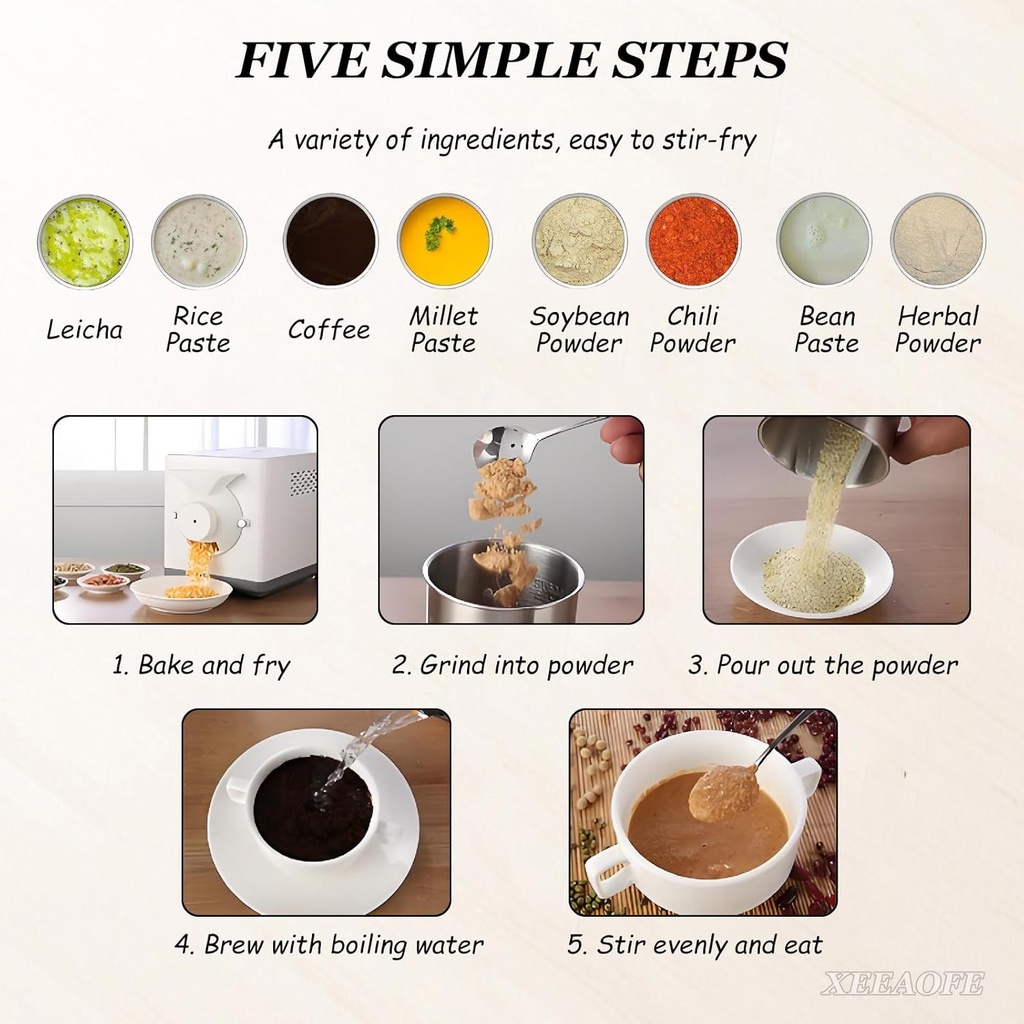 FIVE SIMPLE STEPS

A variety of ingredients, easy to stir-fry

Leicha

Rice Paste

Coffee

Millet Paste

Soybean Powder

Chili Powder

Bean Paste

Herbal Powder

1. Bake and fry

2. Grind into powder

3. Pour out the powder

4. Brew with boiling water

5. Stir evenly and eat

XEEAOFE